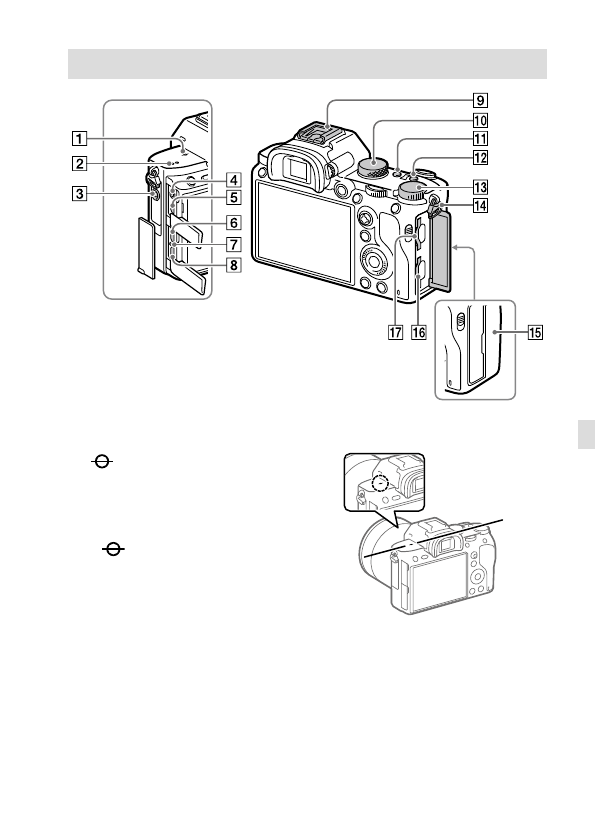 1
2
3
4
5
6
7
8
9
10
11
12
13
14
15
16
17