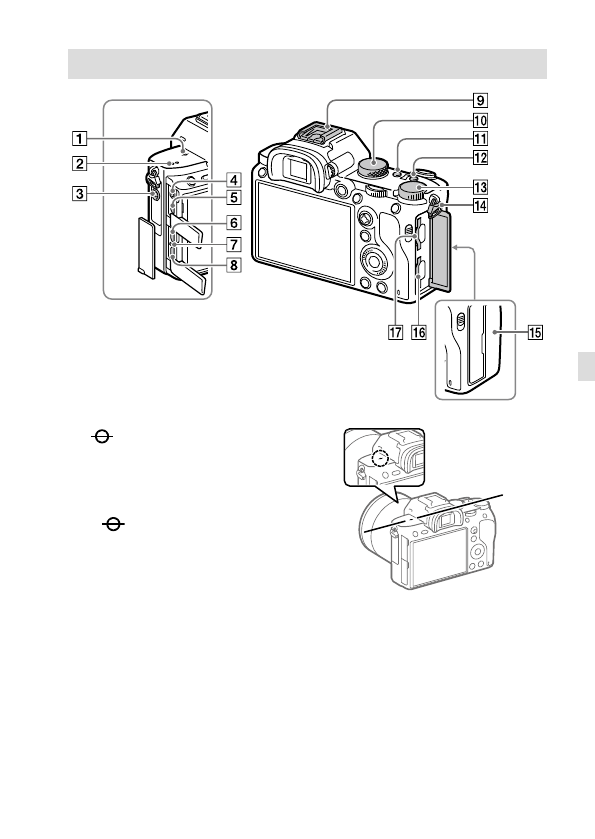 1
2
3
4
5
6
7
8
9
10
11
12
13
14
15
16
17