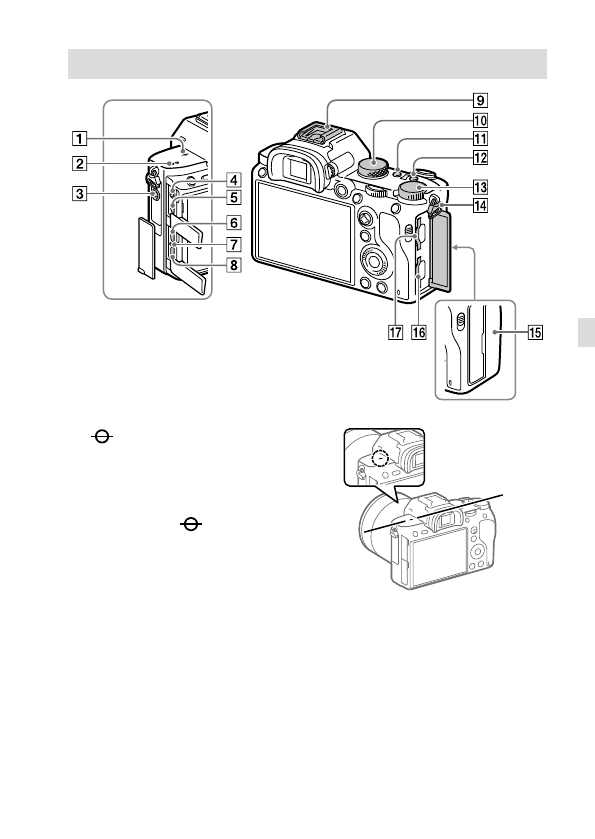 1
2
3
4
5
6
7
8
9
10
11
12
13
14
15
16
17