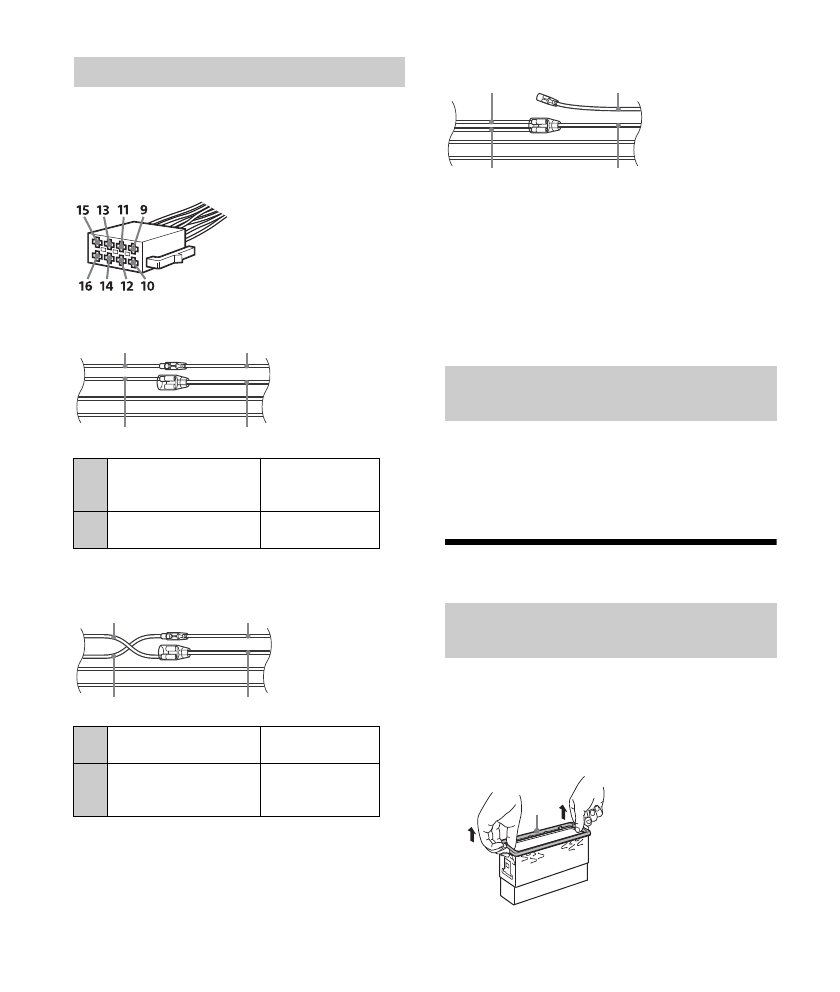 15 13 11 9

16 14 12 10