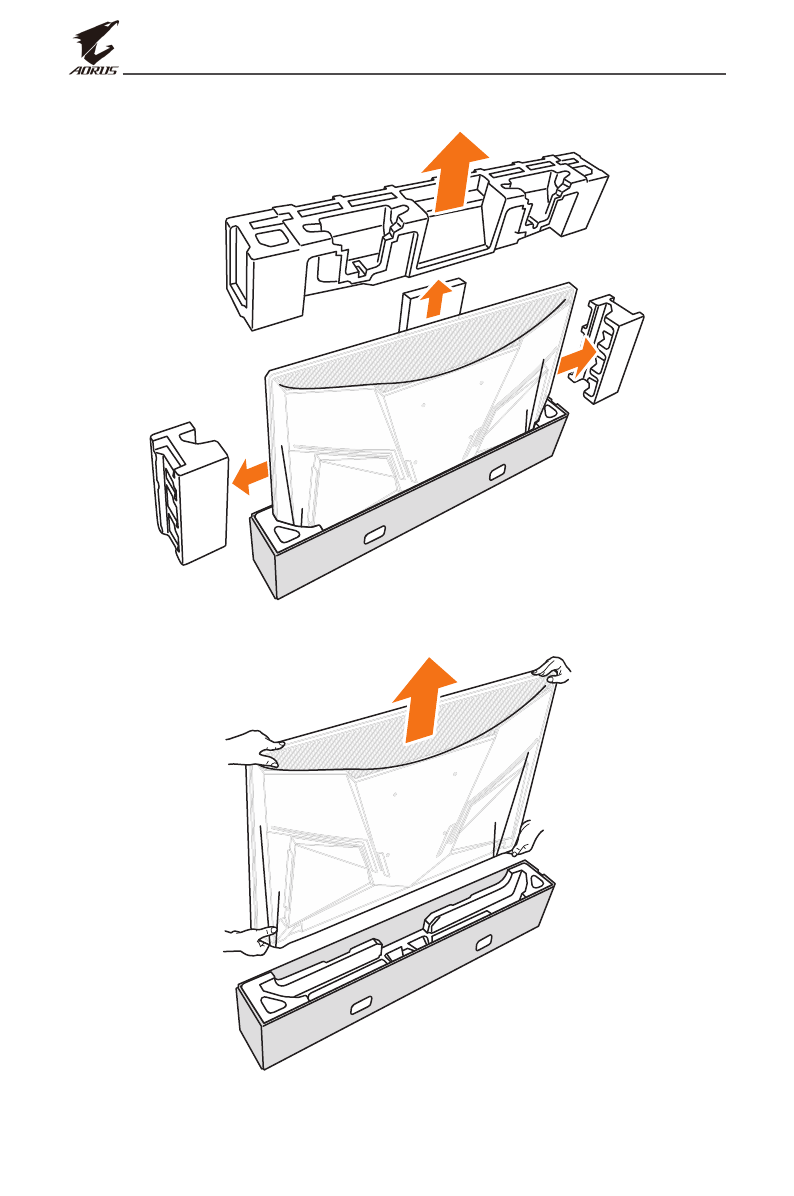 AORUS