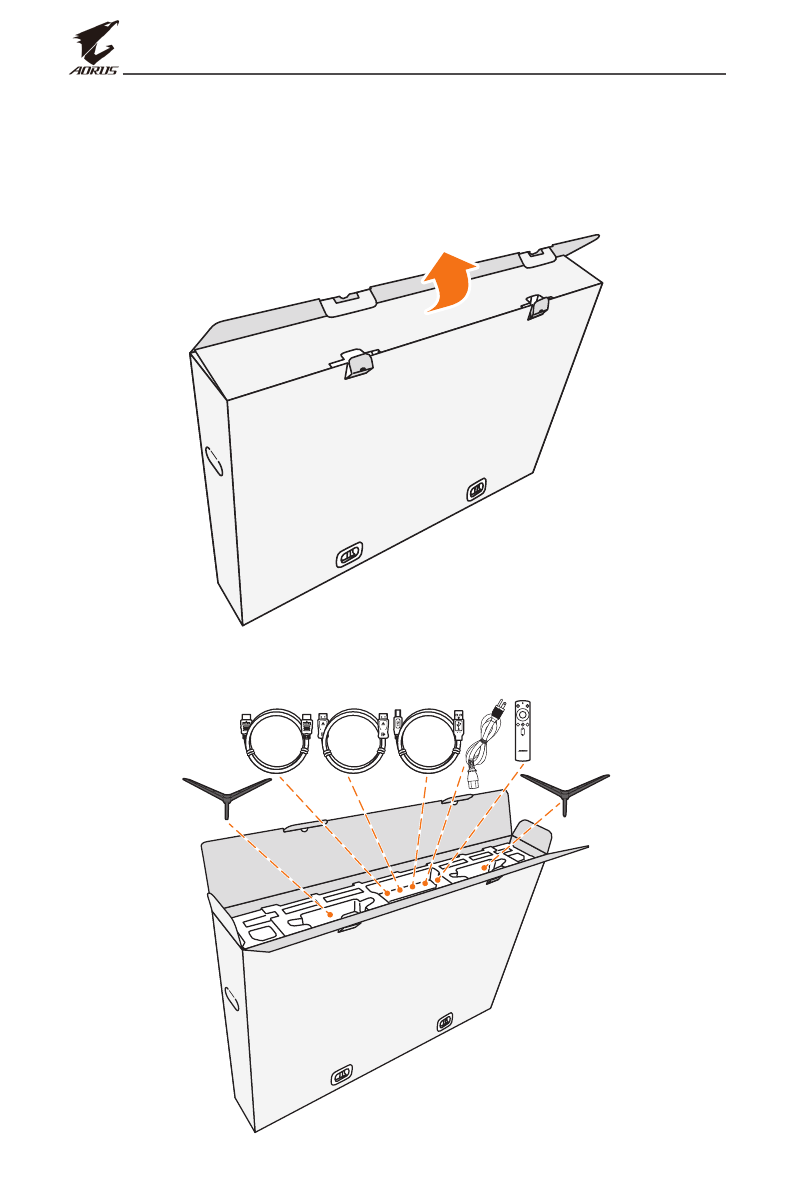 AORUS