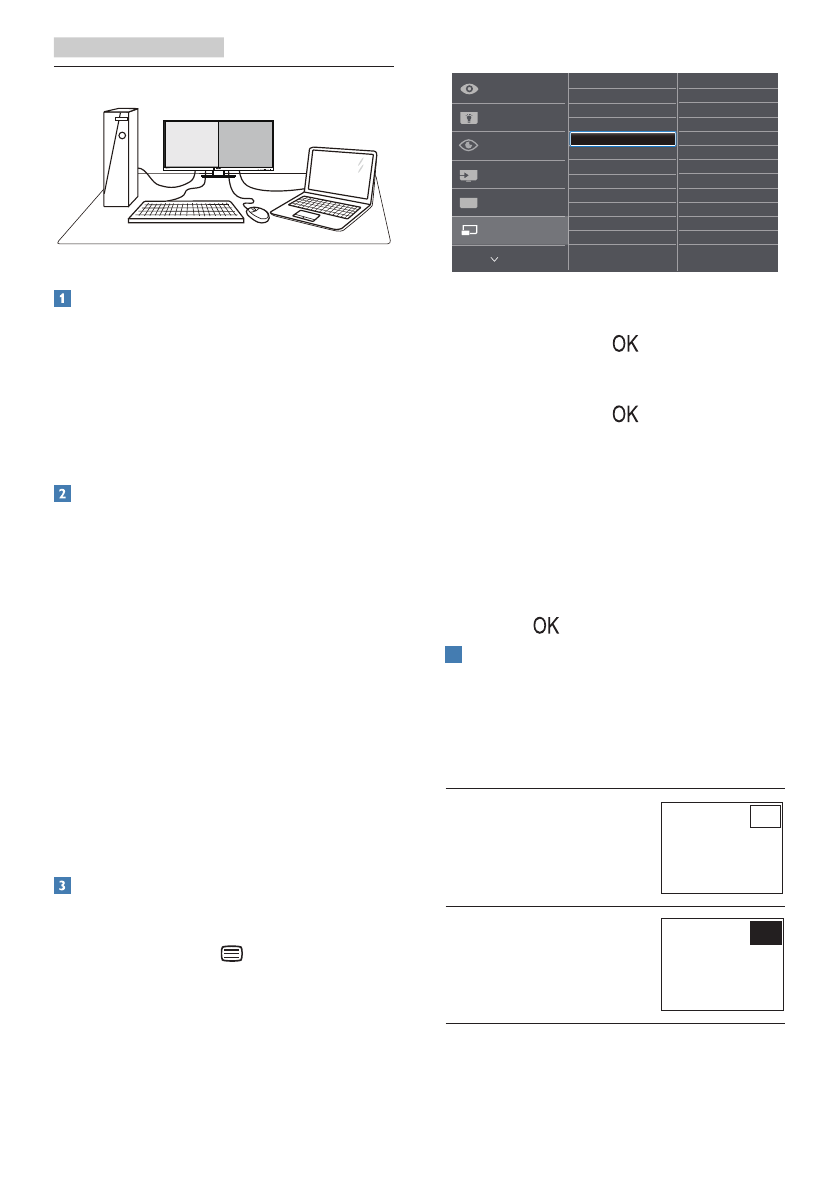 1

2

3

OK

OK

OK