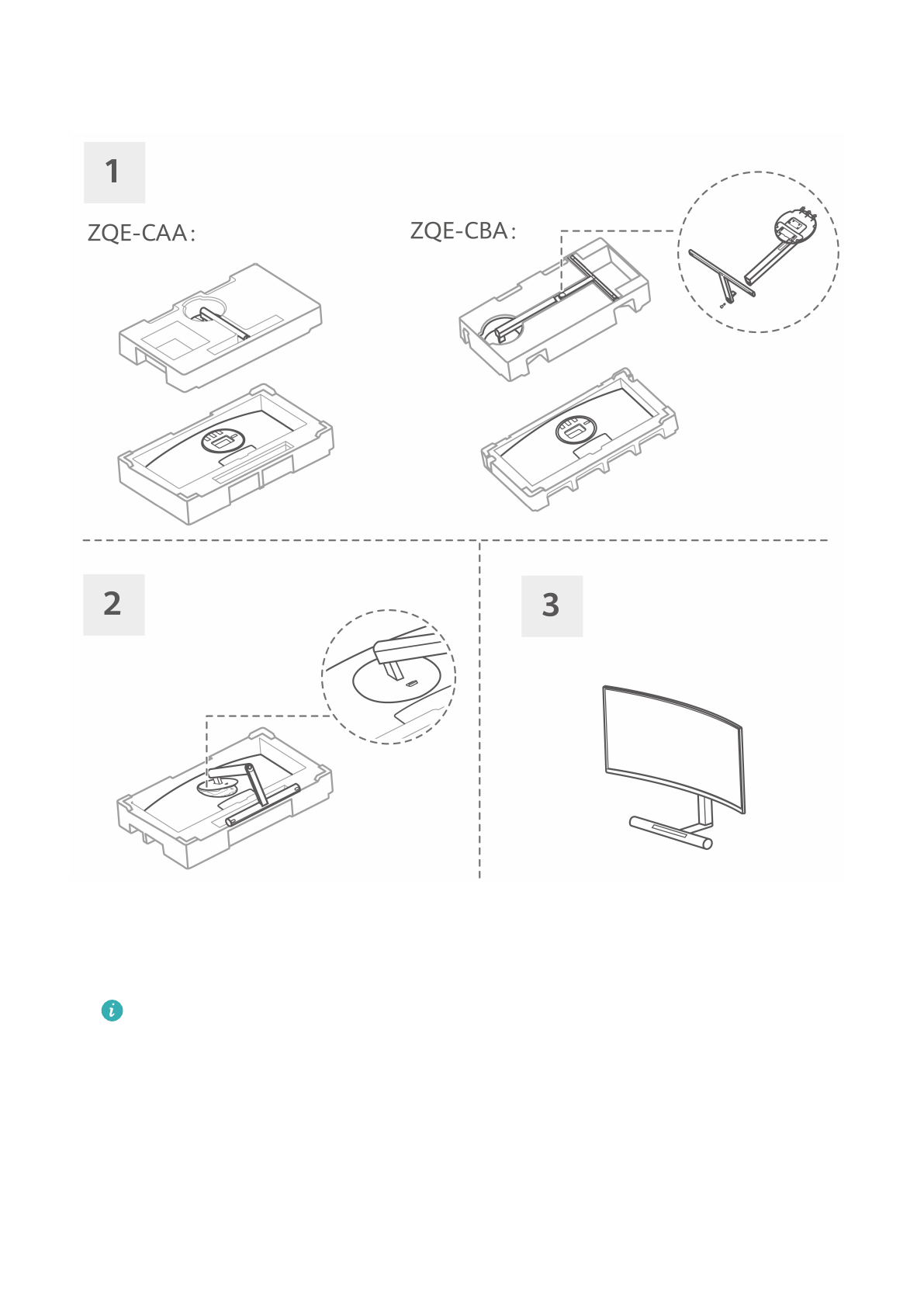 1

ZQE-CAA:

ZQE-CBA:

2

3