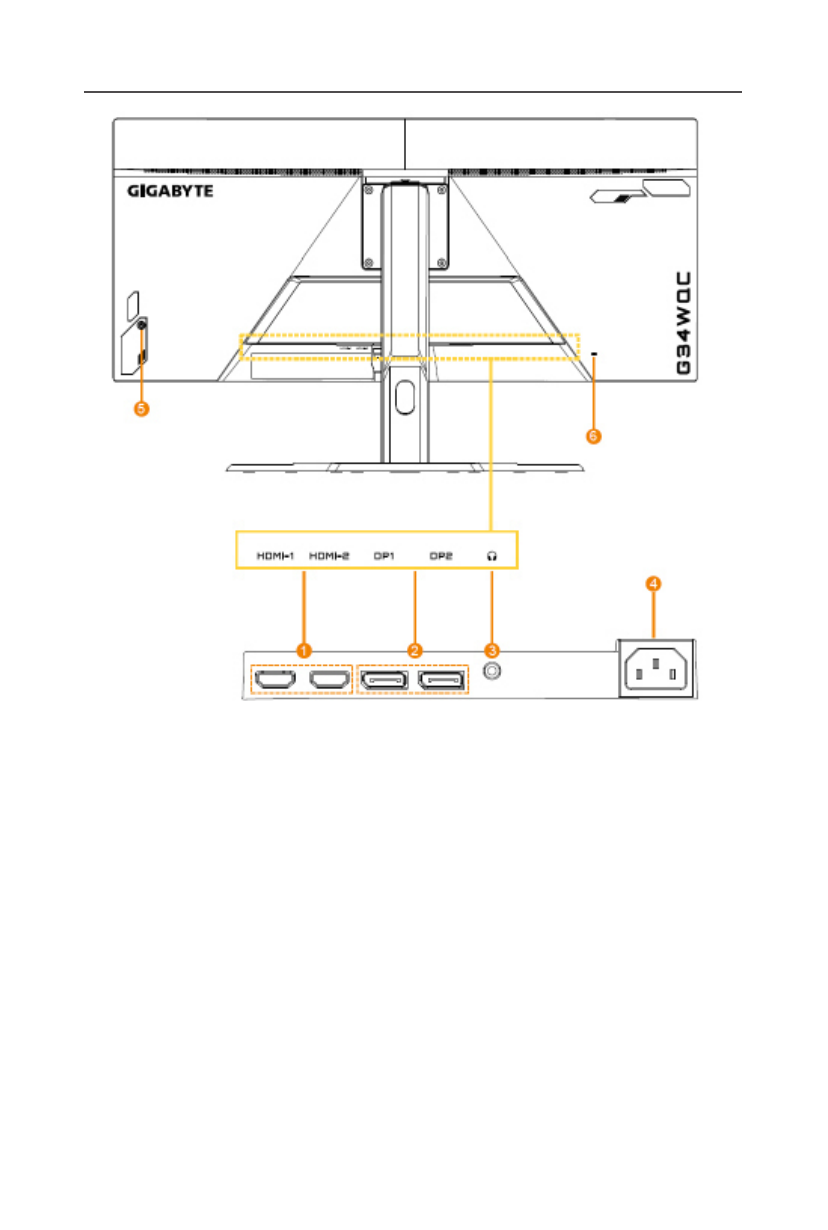 GIGABYTE

G34WQC

5

6

HDMI-1 HDMI-2 DP1 DP2

1 2 3 4