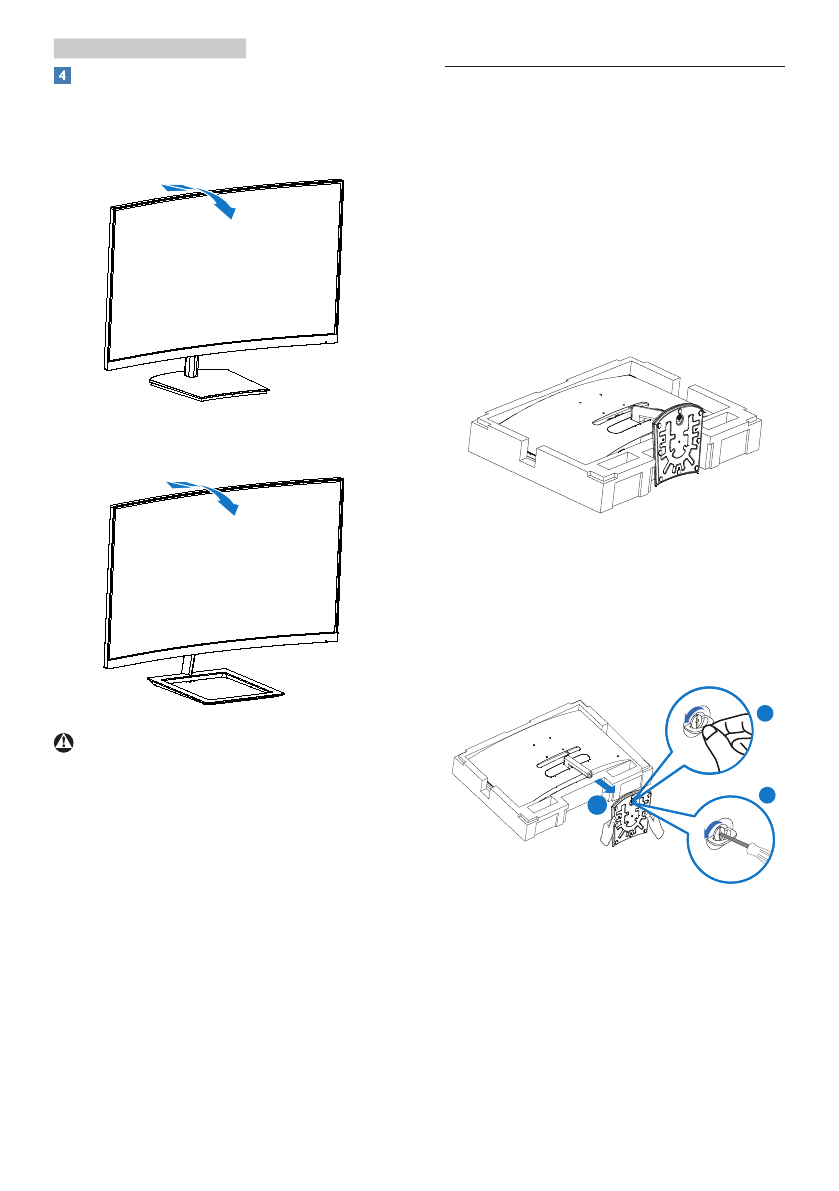 4