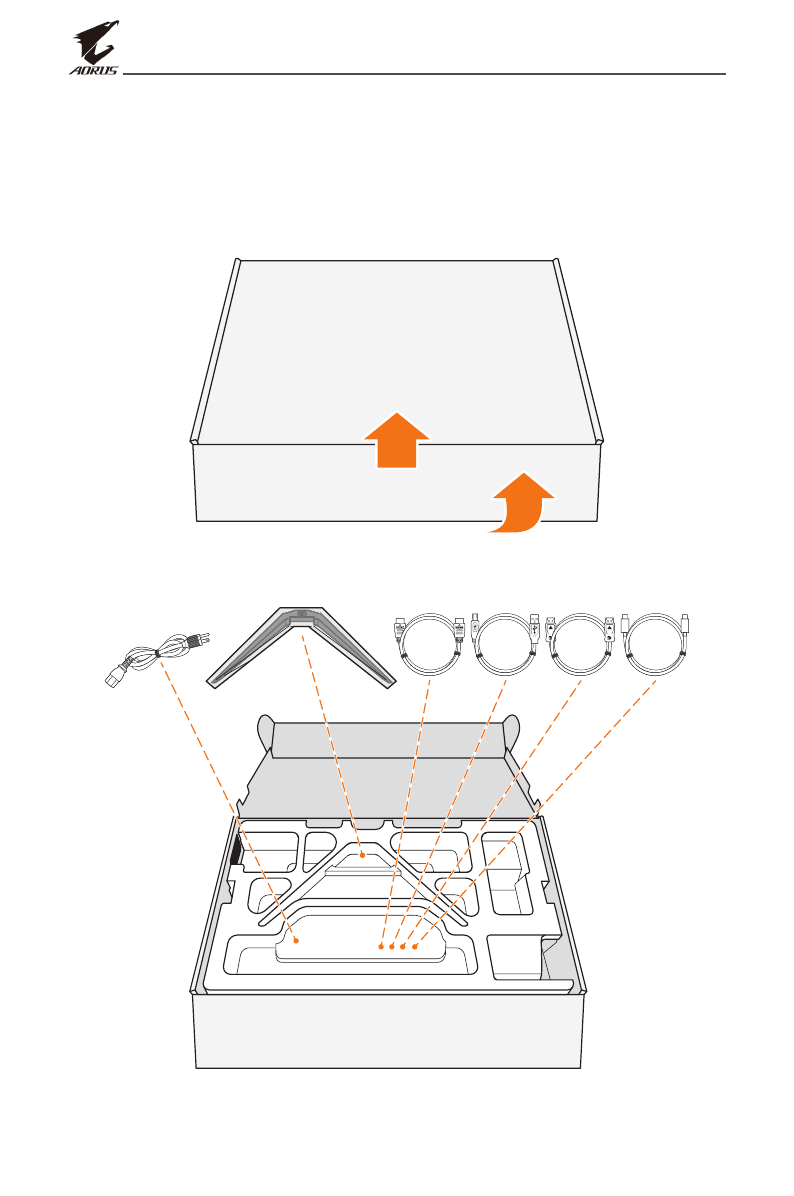 AORUS