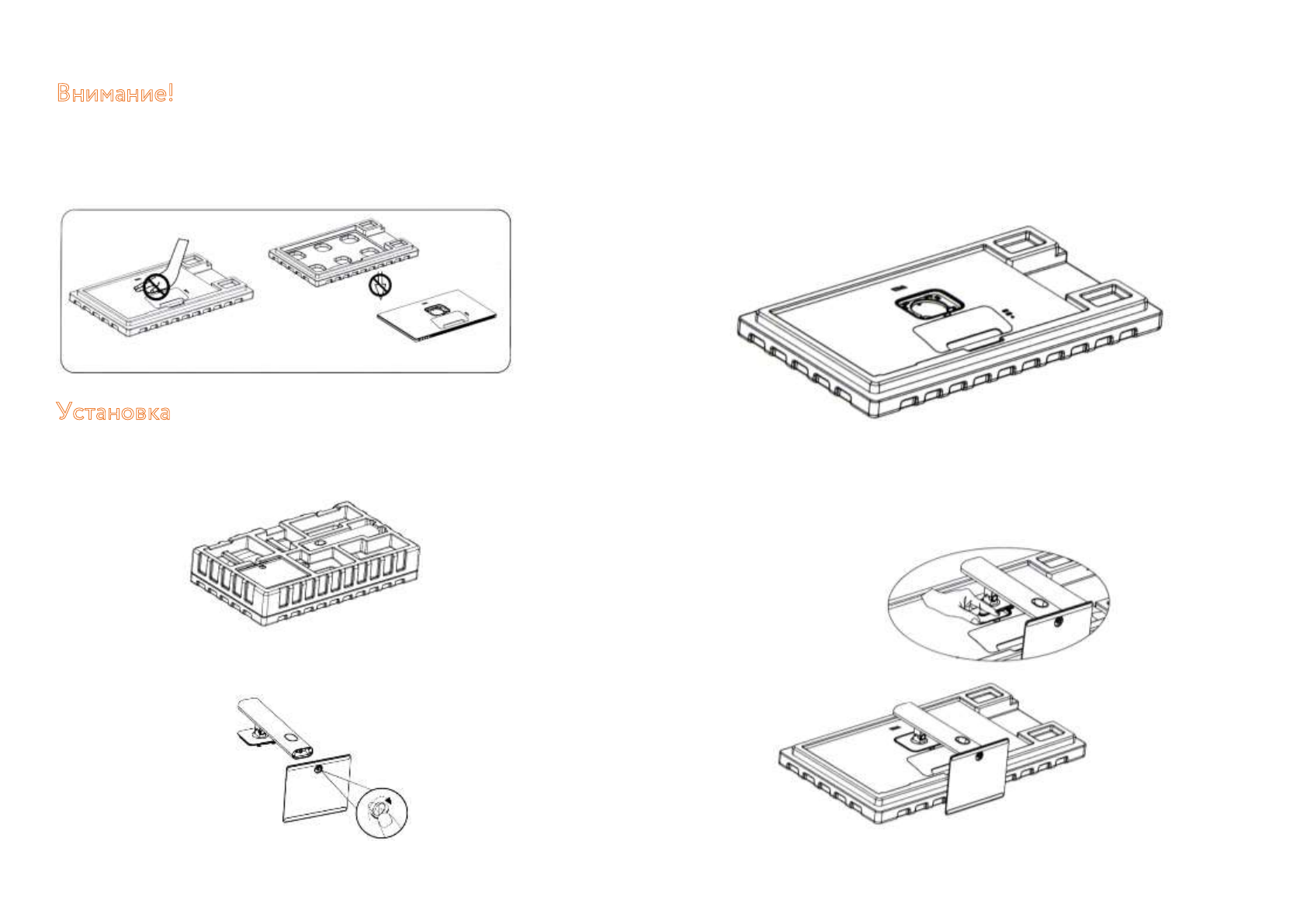 Внимание!

Установка