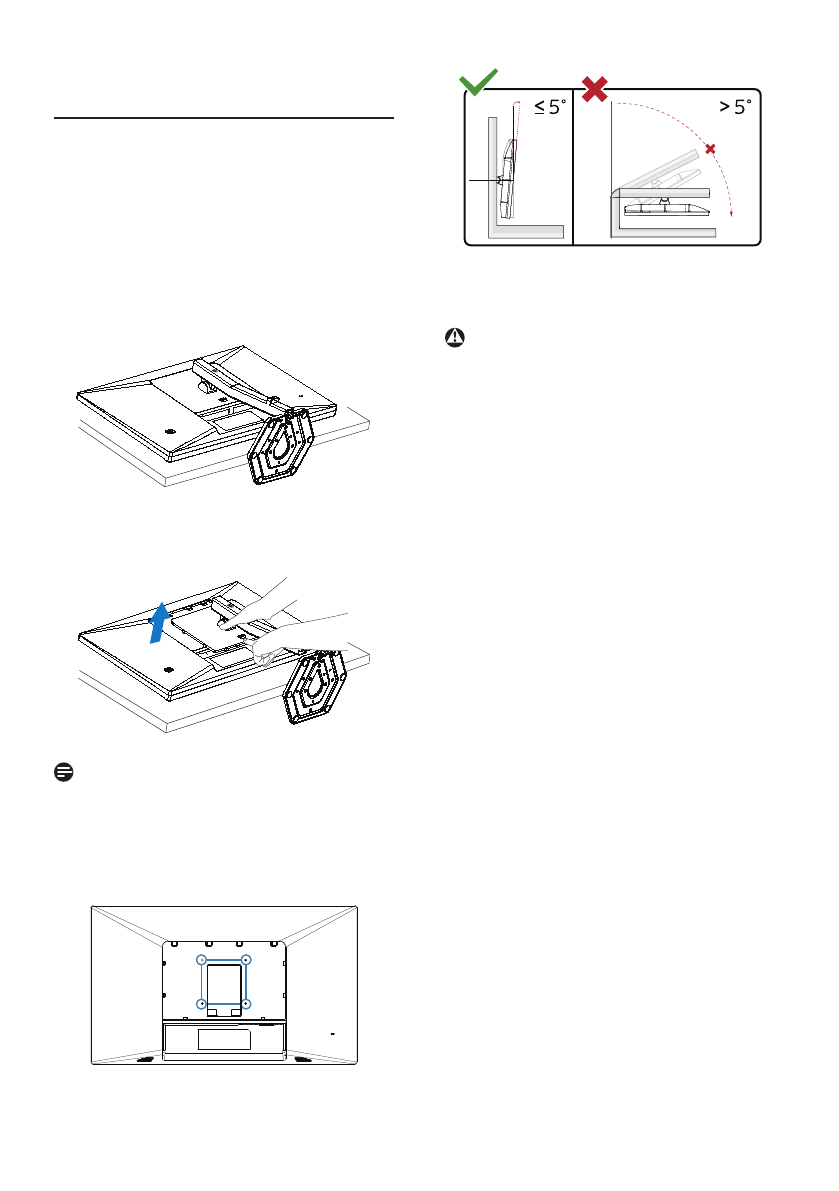 $\leq 5°$

$> 5°$