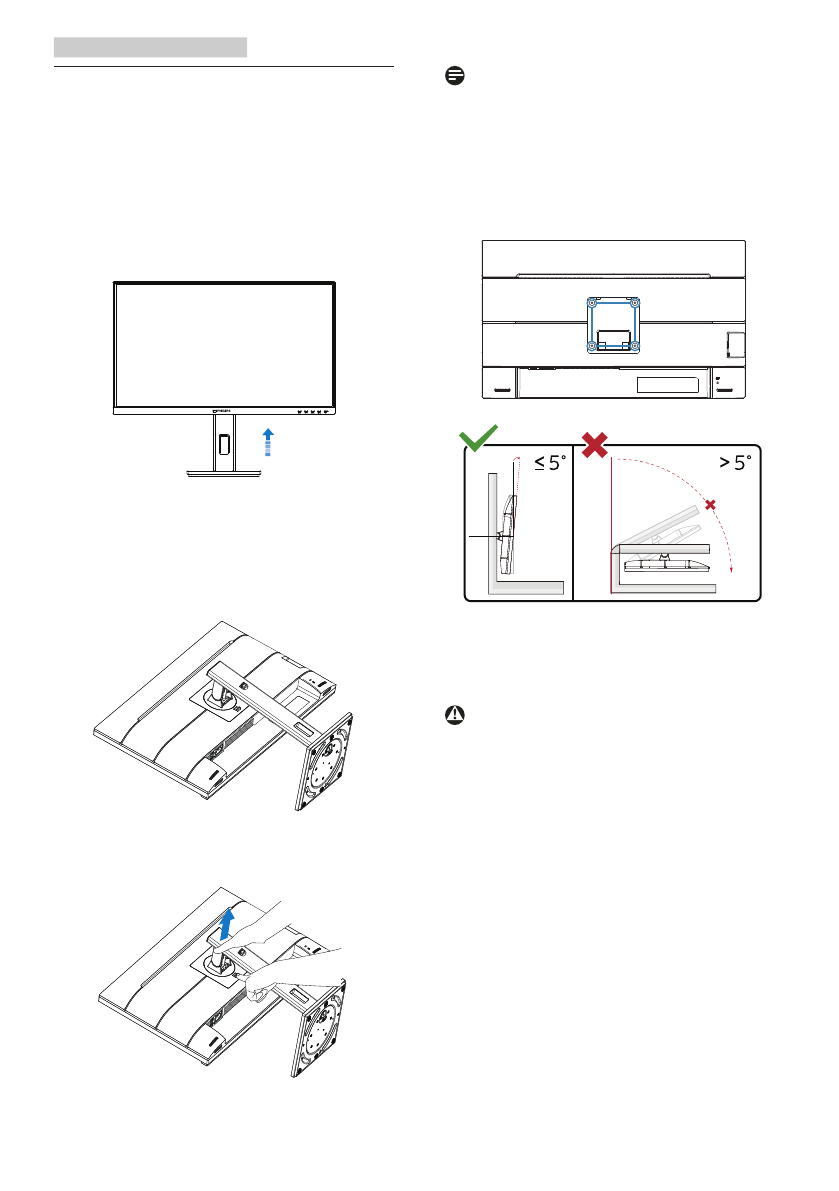 $\leq 5°$

$> 5°$