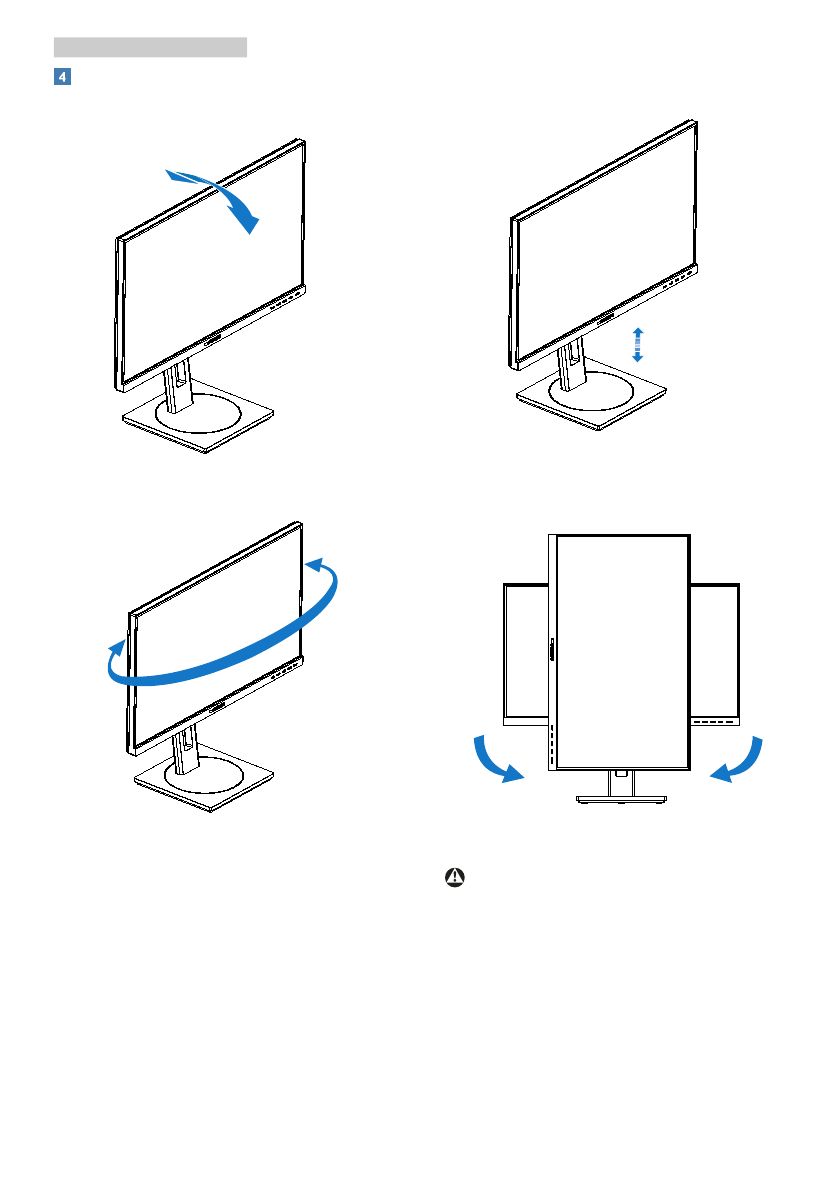 4