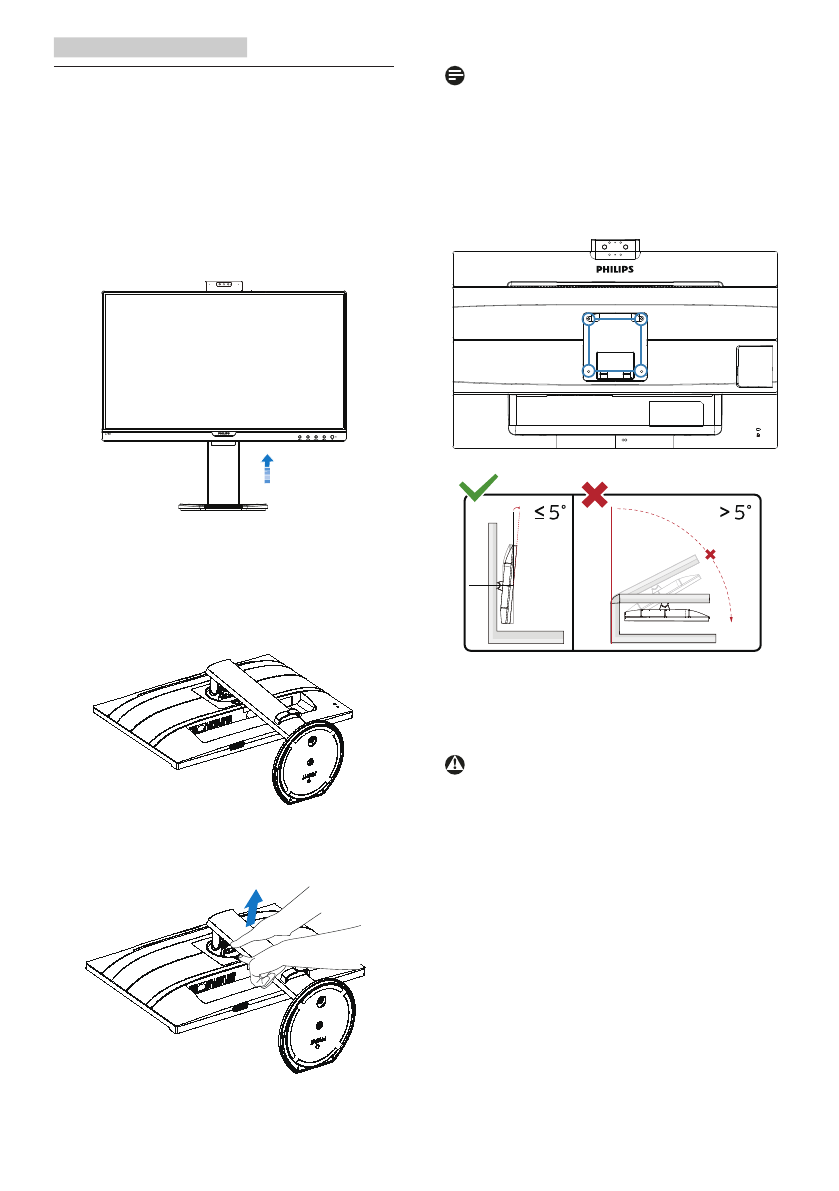 PHILIPS

≤ 5°

> 5°