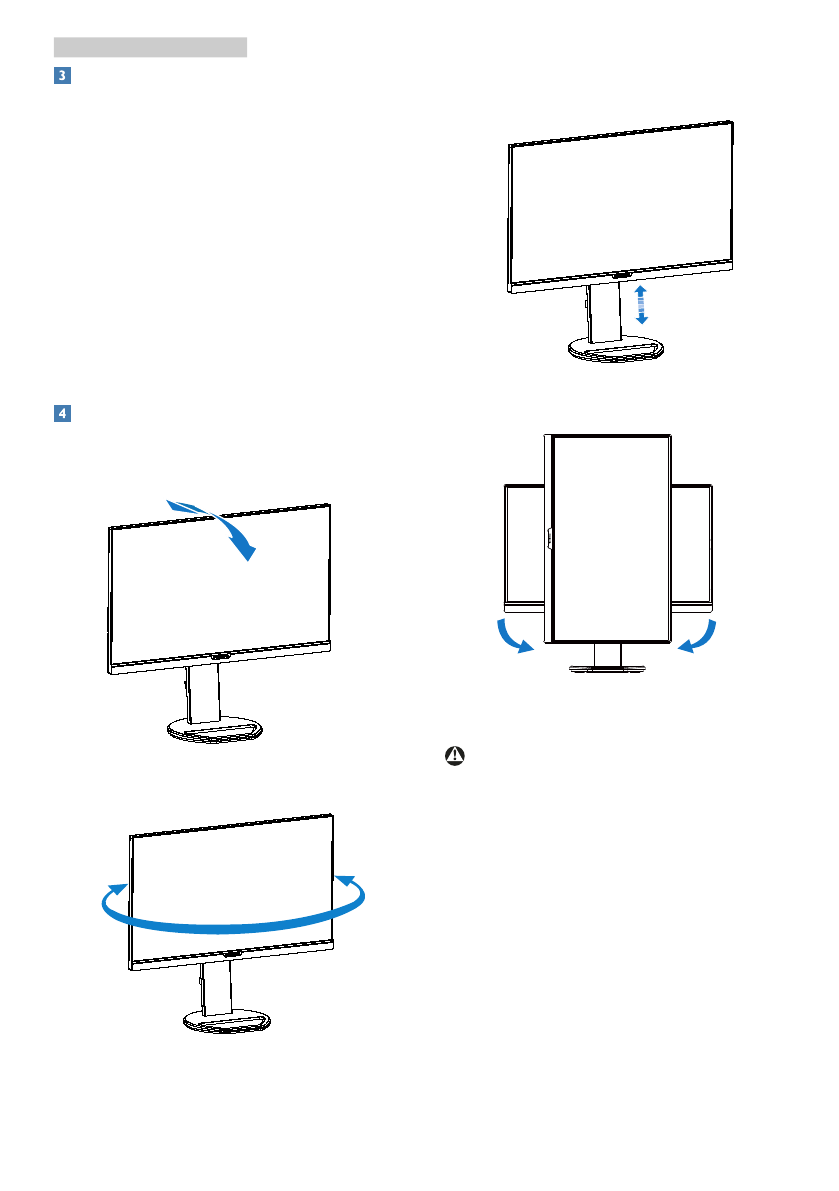 3

4