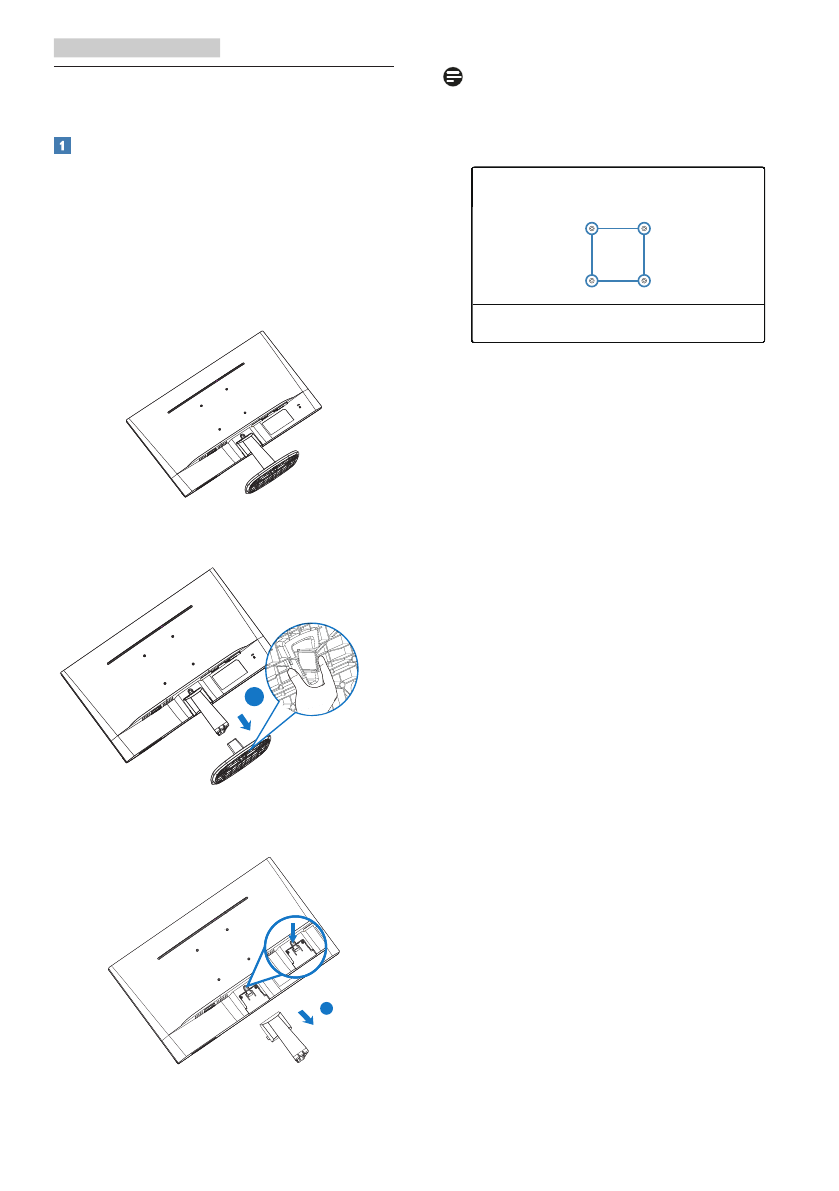 1