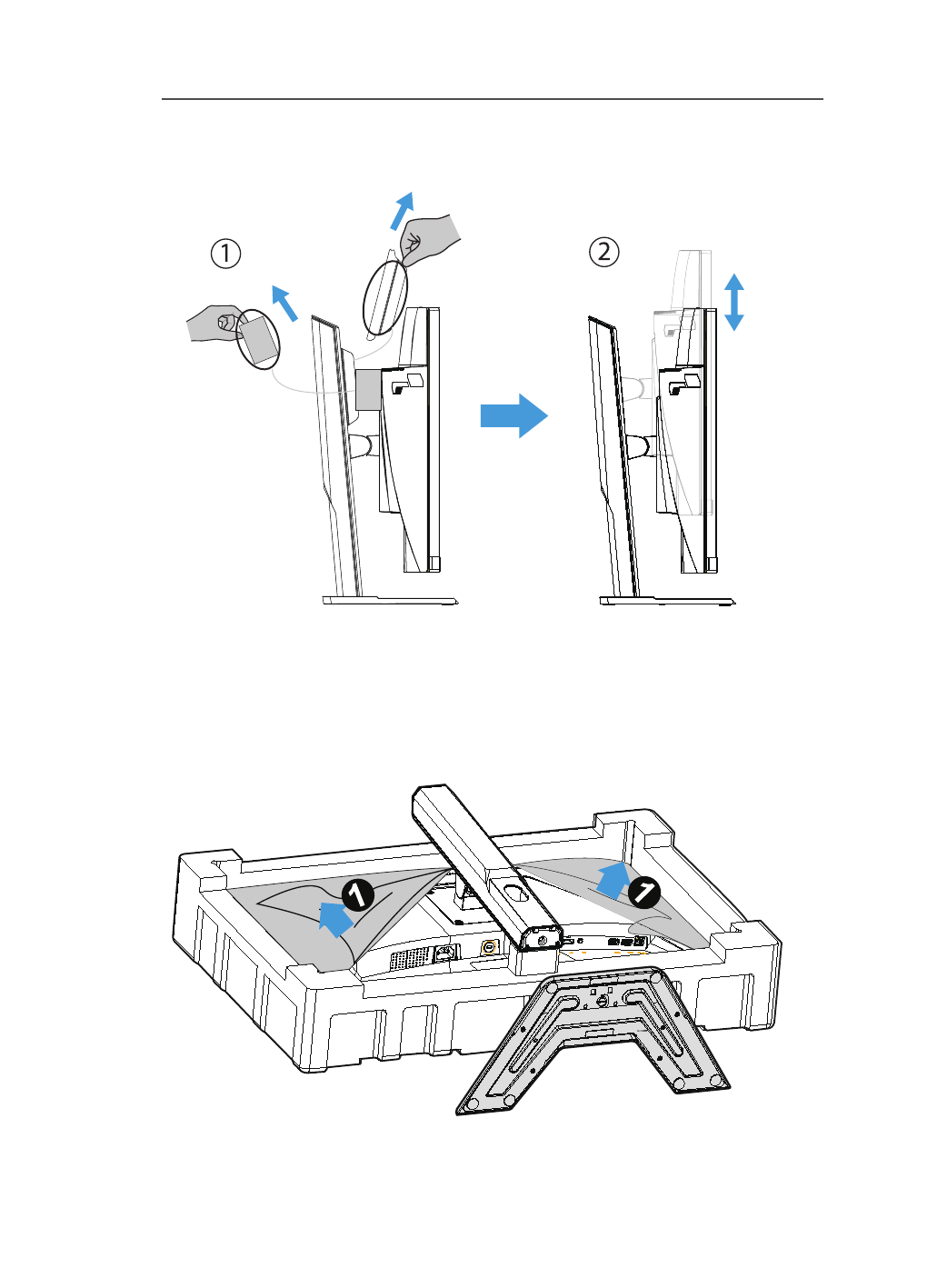 ①

②

1

1