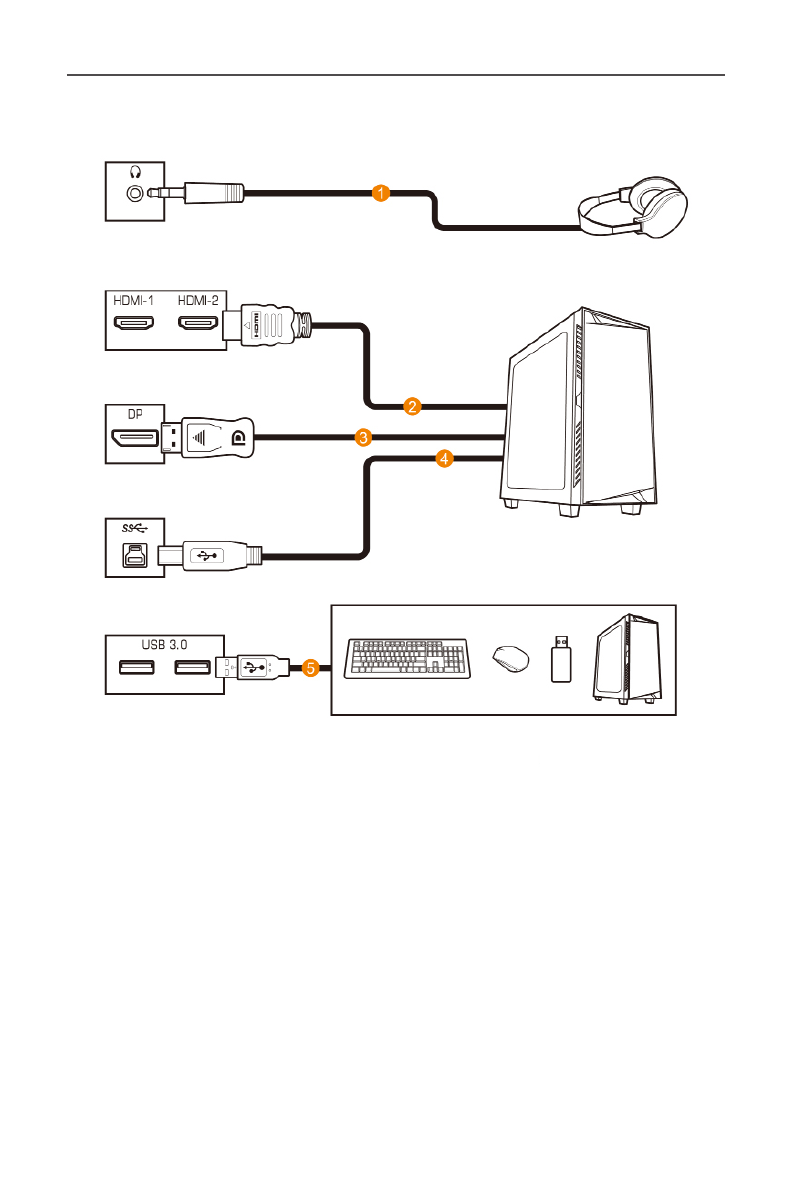 1

HDMI-1 HDMI-2

HDMI

2

DP

3

4

SS

USB 3.0

5