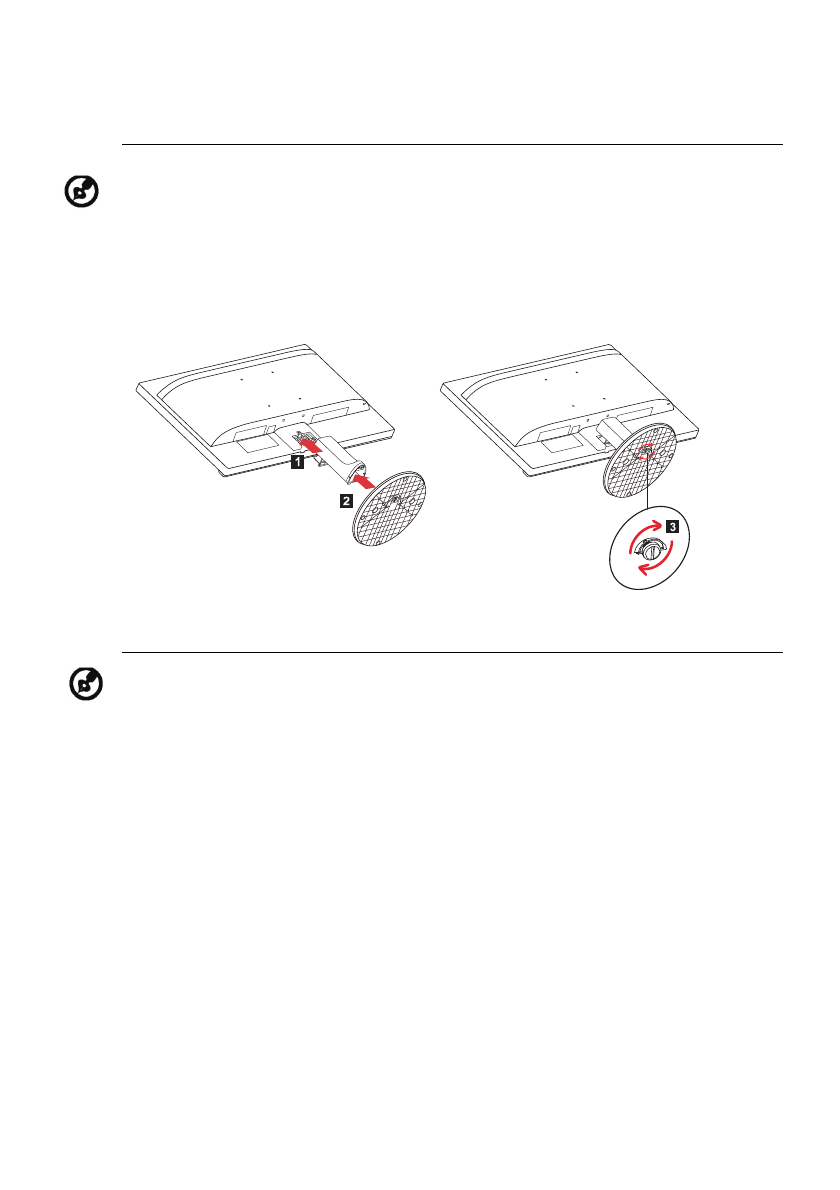 1

2

3