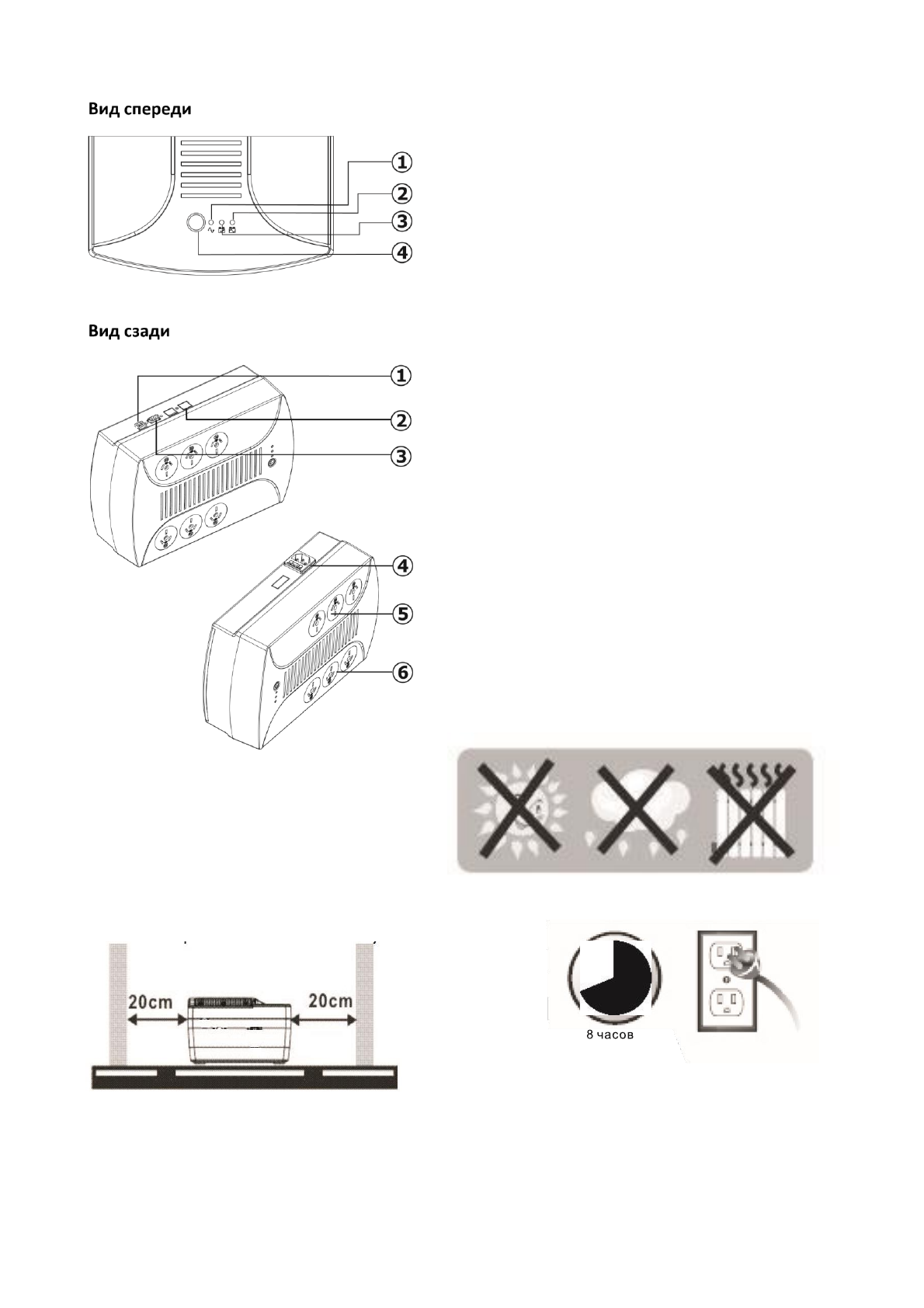 Вид спереди

①
②
③
④

Вид сзади

①
②
③
④
⑤
⑥

20cm
20cm

8 часов