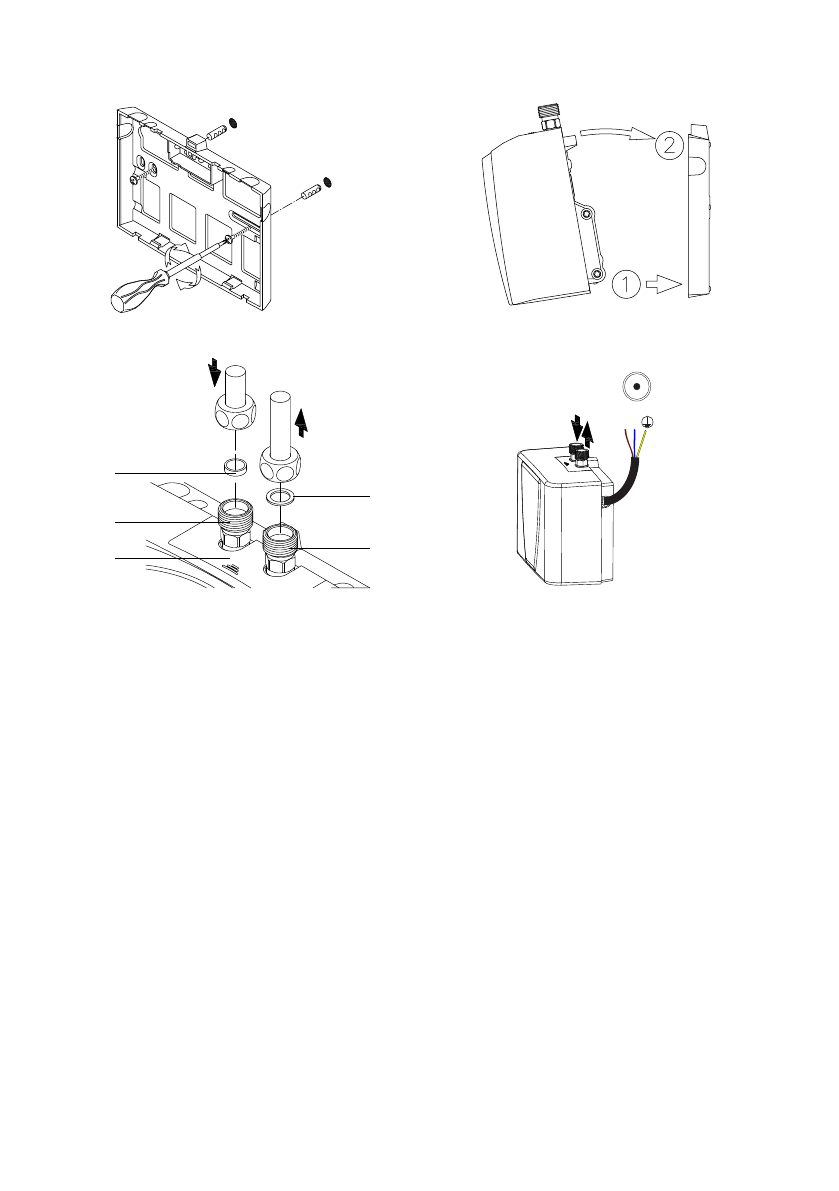 2

1