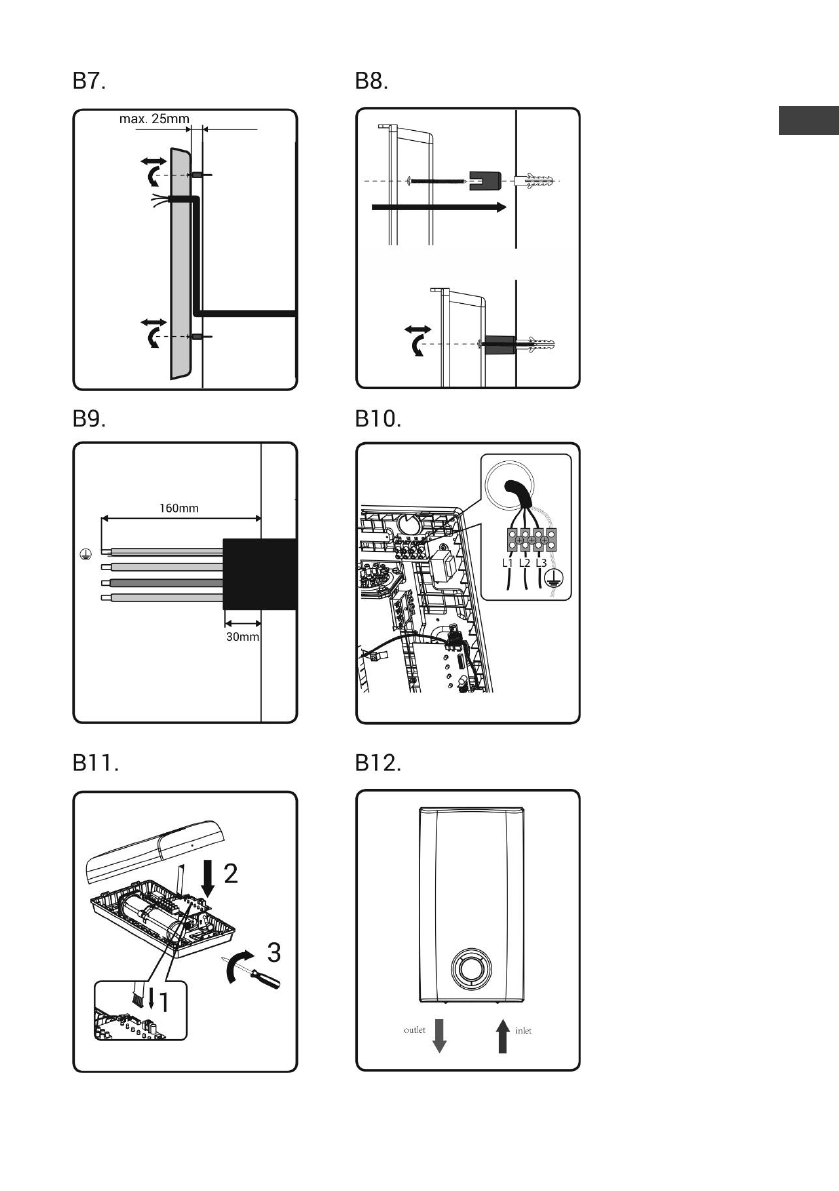 B7.

max. 25mm

B8.

B9.

160mm

30mm

B10.

L1 L2 L3

B11.

2

3

1

B12.

outlet

inlet