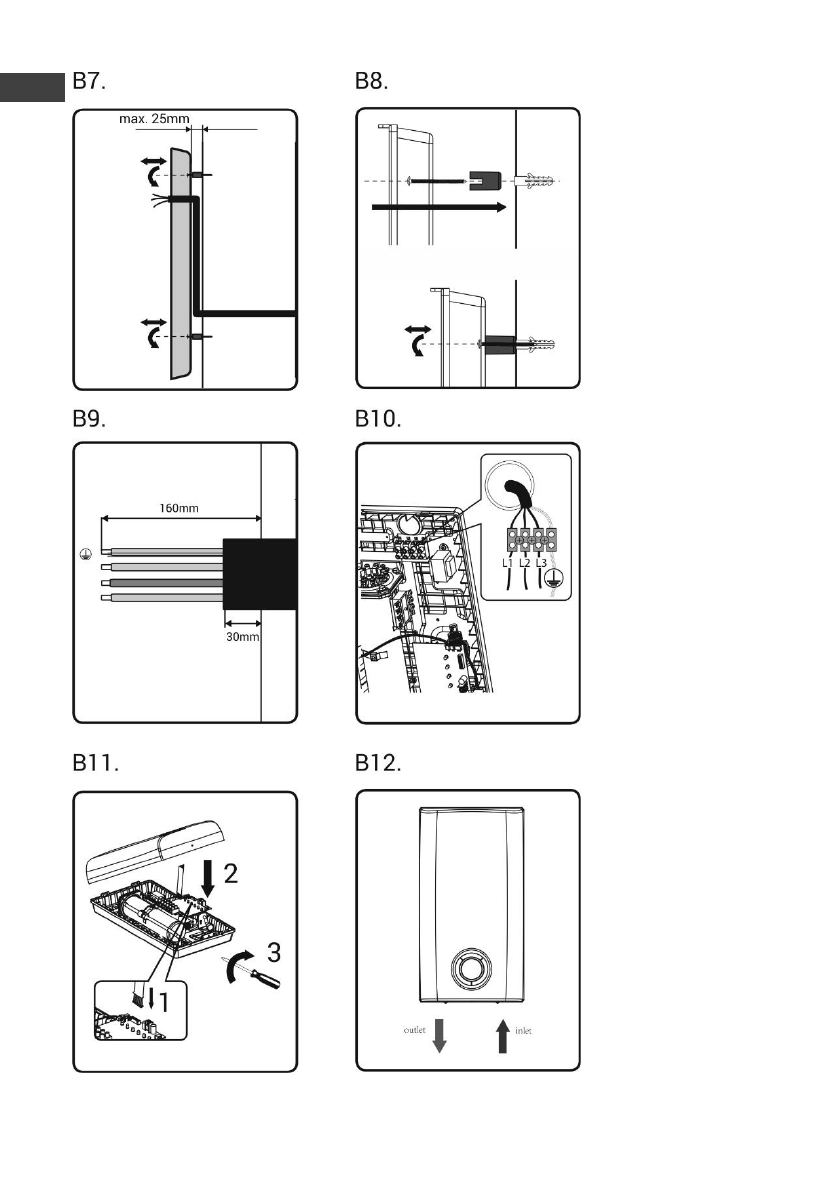 B7.

max. 25mm

B8.

B9.

160mm

30mm

B10.

L1 L2 L3

B11.

2

3

1

B12.

outlet

inlet