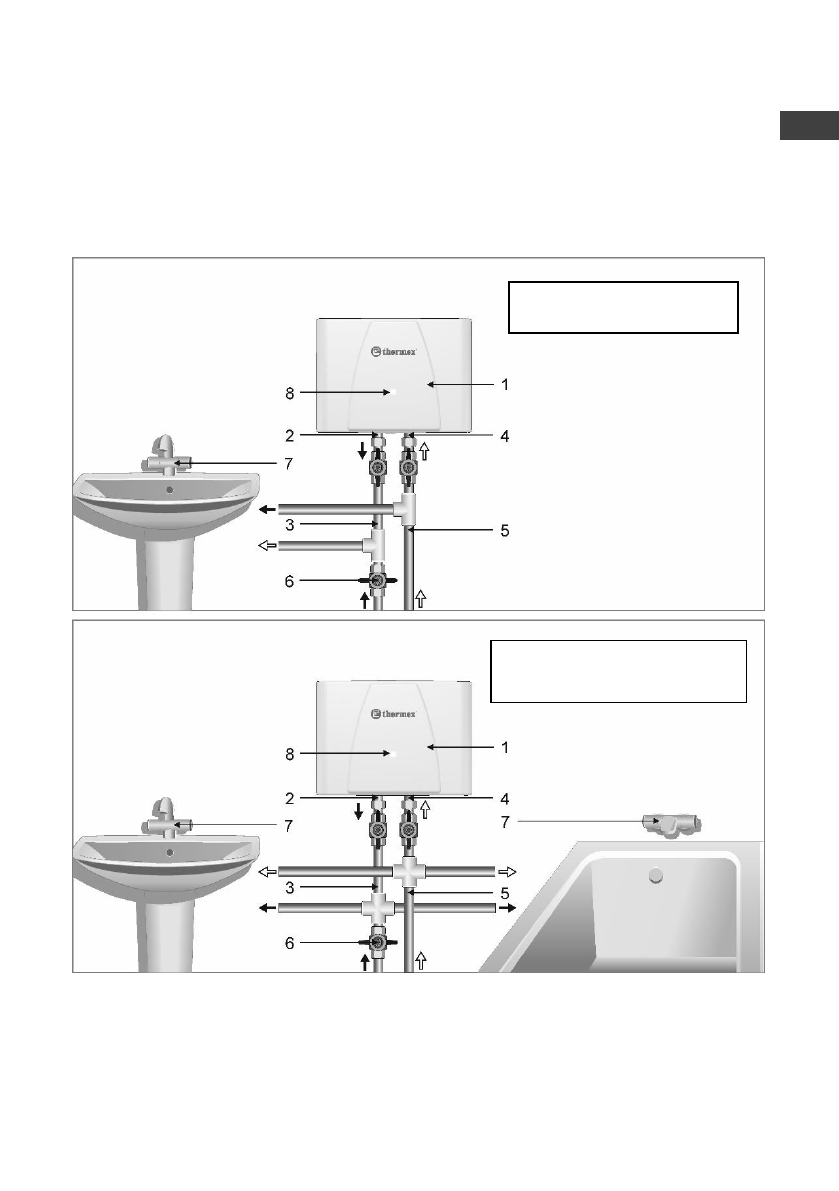 thermex

8

1

2

4

7

3

5

6

thermex

8

1

2

4

7

7

3

5

6