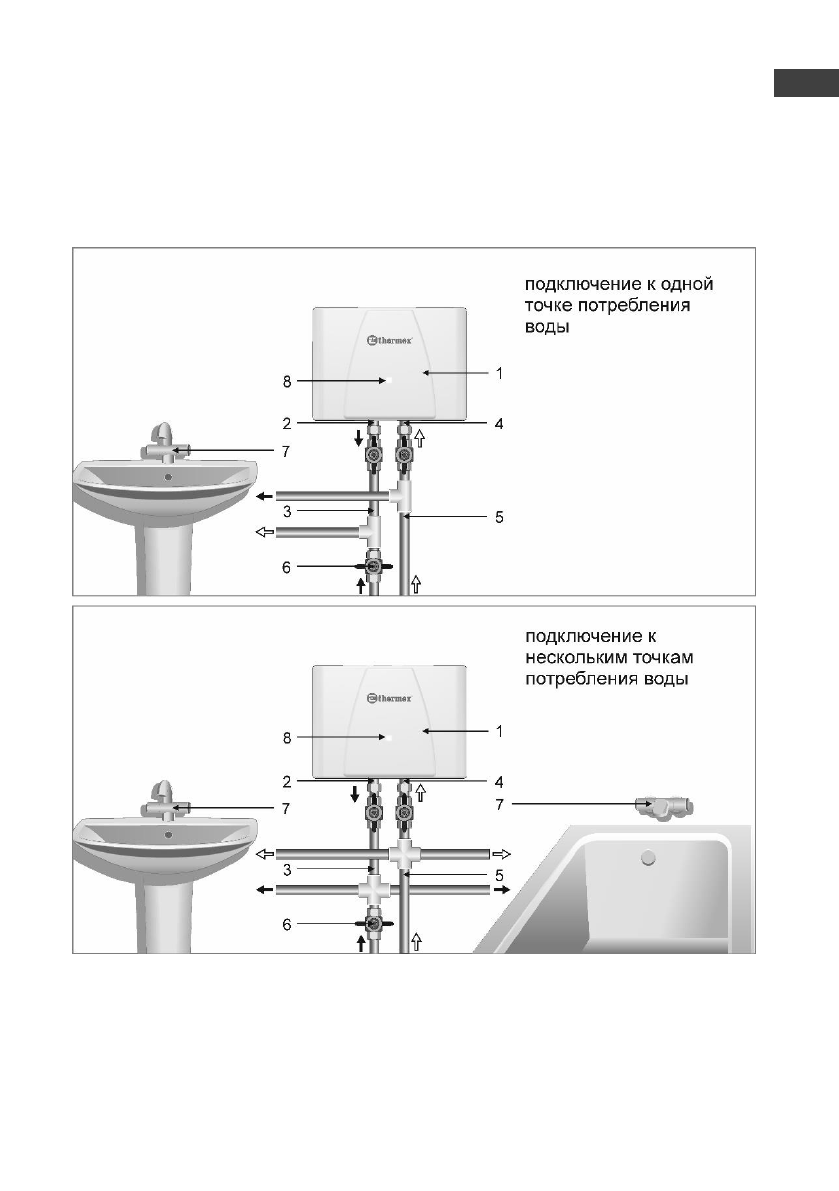 подключение к одной точке потребления воды

thermex

8

1

2

4

7

3

5

6

подключение к нескольким точкам потребления воды

thermex

8

1

2

4

7

7

3

5

6