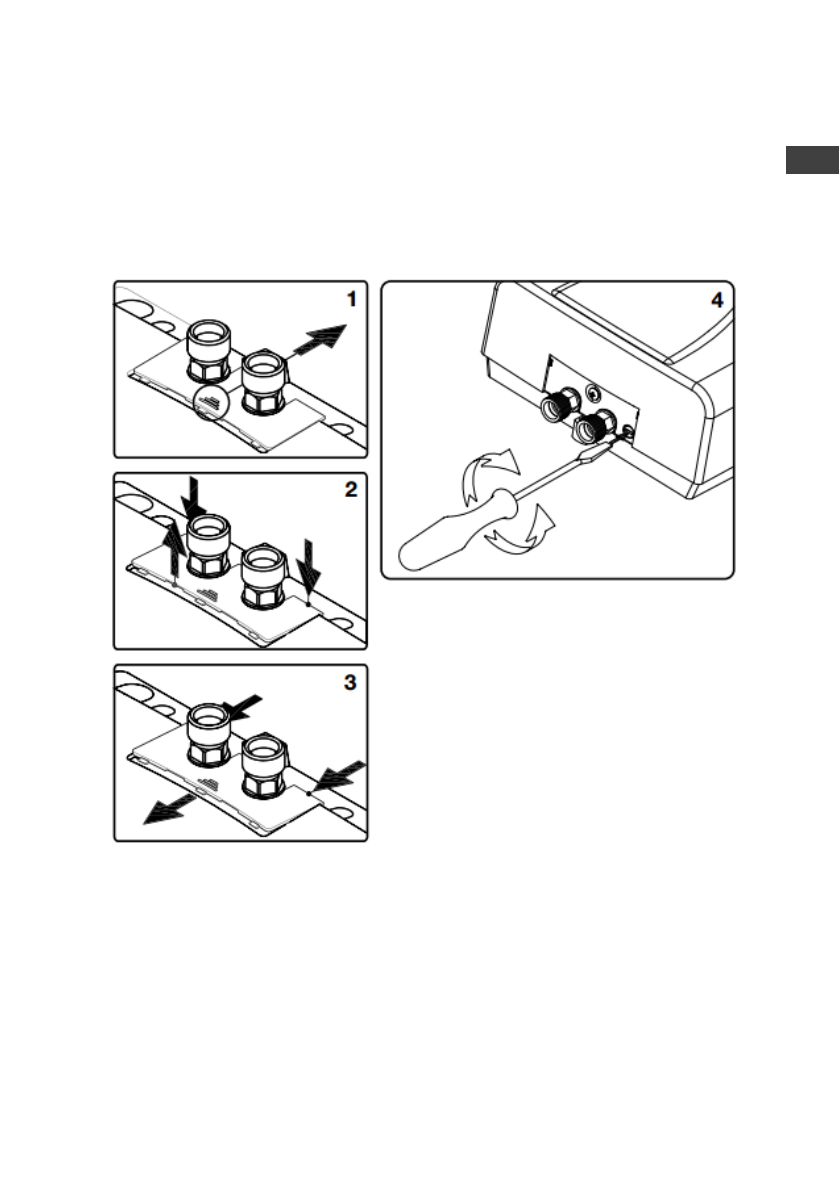 1

2

3

4