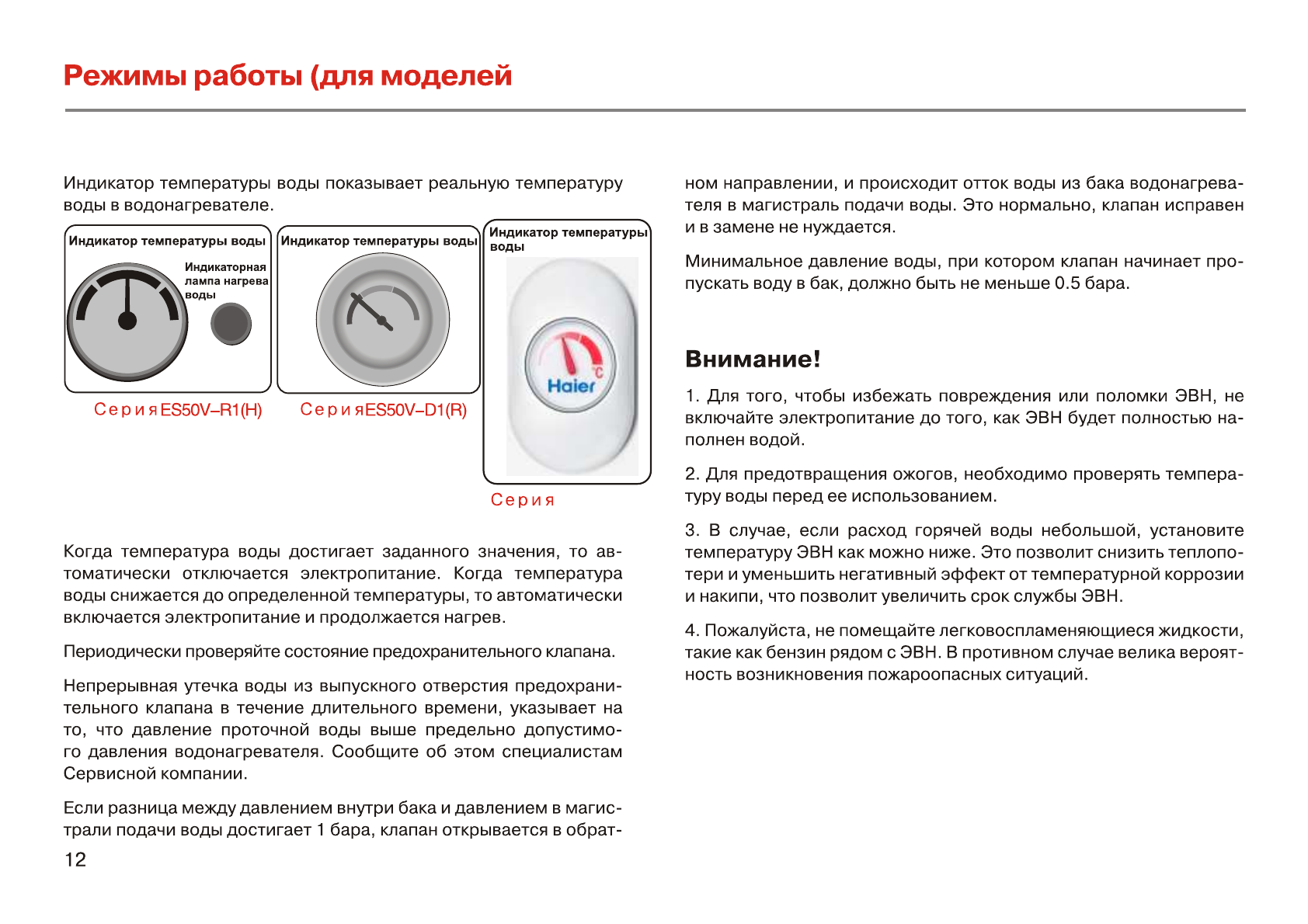 Режимы работы (для моделей

Индикатор температуры воды показывает реальную температуру воды в водонагревателе.

Индикатор температуры воды

Индикаторная лампа нагрева воды

Серия ES50V–R1(H)

Индикатор температуры воды

Серия ES50V–D1(R)

Индикатор температуры воды

°C

Haier

Серия

Когда температура воды достигает заданного значения, то автоматически отключается электропитание. Когда температура воды снижается до определенной температуры, то автоматически включается электропитание и продолжается нагрев.

Периодически проверяйте состояние предохранительного клапана.

Непрерывная утечка воды из выпускного отверстия предохранительного клапана в течение длительного времени, указывает на то, что давление проточной воды выше предельно допустимого давления водонагревателя. Сообщите об этом специалистам Сервисной компании.

Если разница между давлением внутри бака и давлением в магистрали подачи воды достигает 1 бара, клапан открывается в обратном направлении, и происходит отток воды из бака водонагревателя в магистраль подачи воды. Это нормально, клапан исправен и в замене не нуждается.

Минимальное давление воды, при котором клапан начинает пропускать воду в бак, должно быть не меньше 0.5 бара.

Внимание!

1. Для того, чтобы избежать повреждения или поломки ЭВН, не включайте электропитание до того, как ЭВН будет полностью наполнен водой.

2. Для предотвращения ожогов, необходимо проверять температуру воды перед ее использованием.

3. В случае, если расход горячей воды небольшой, установите температуру ЭВН как можно ниже. Это позволит снизить теплопотери и уменьшить негативный эффект от температурной коррозии и накипи, что позволит увеличить срок службы ЭВН.

4. Пожалуйста, не помещайте легковоспламеняющиеся жидкости, такие как бензин рядом с ЭВН. В противном случае велика вероятность возникновения пожароопасных ситуаций.

12