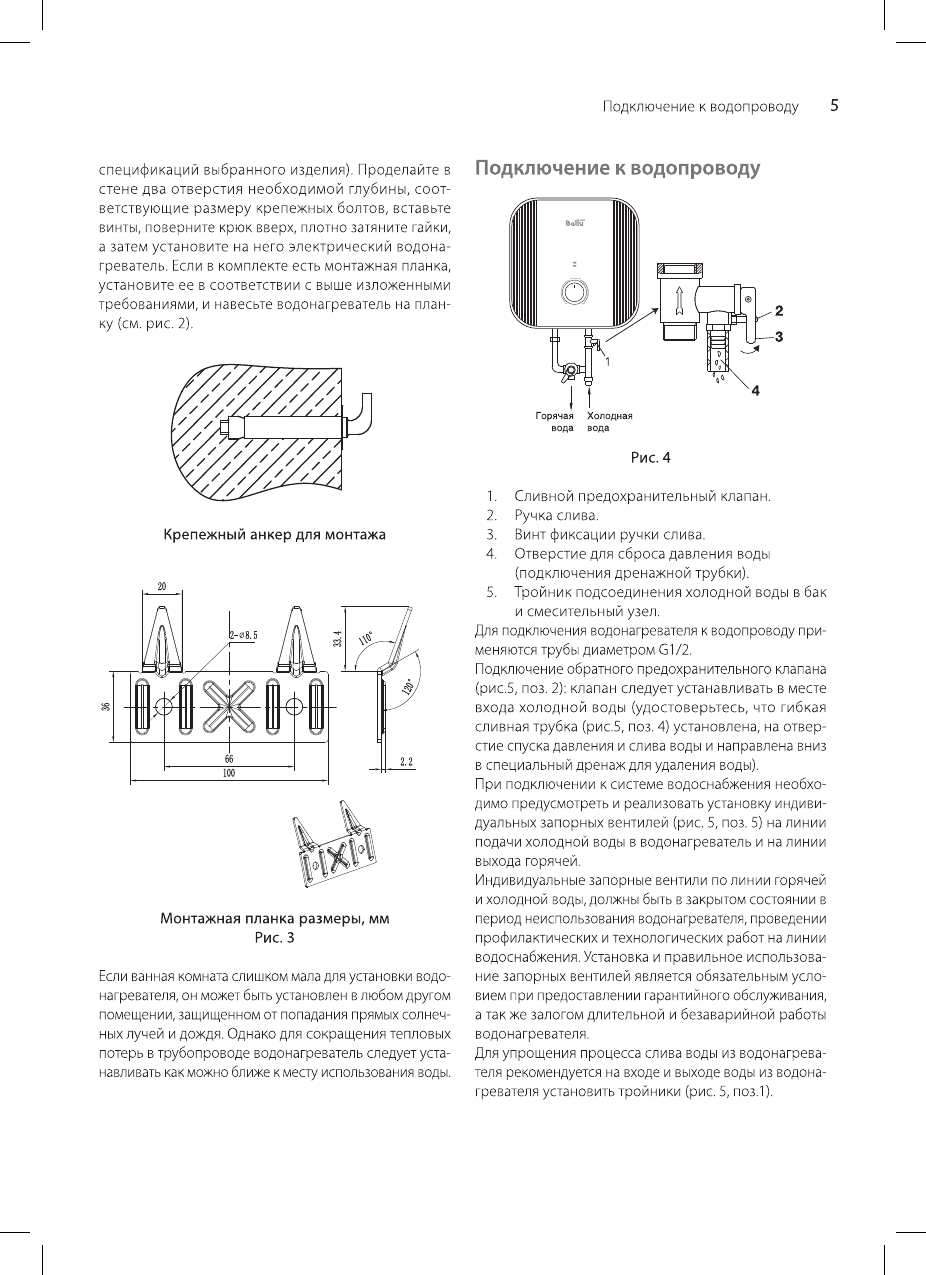 Подключение к водопроводу 5

спецификаций выбранного изделия). Проделайте в стене два отверстия необходимой глубины, соответствующие размеру крепежных болтов, вставьте винты, поверните крюк вверх, плотно затяните гайки, а затем установите на него электрический водонагреватель. Если в комплекте есть монтажная планка, установите ее в соответствии с выше изложенными требованиями, и навесьте водонагреватель на планку (см. рис. 2).

Крепежный анкер для монтажа

20
2-⌀8.5
33.4
110°
120°
36
66
100
2.2

Монтажная планка размеры, мм
Рис. 3

Если ванная комната слишком мала для установки водонагревателя, он может быть установлен в любом другом помещении, защищенном от попадания прямых солнечных лучей и дождя. Однако для сокращения тепловых потерь в трубопроводе водонагреватель следует устанавливать как можно ближе к месту использования воды.

Подключение к водопроводу

Ballu
1
2
3
4
Горячая вода
Холодная вода

Рис. 4

1. Сливной предохранительный клапан.
2. Ручка слива.
3. Винт фиксации ручки слива.
4. Отверстие для сброса давления воды (подключения дренажной трубки).
5. Тройник подсоединения холодной воды в бак и смесительный узел.

Для подключения водонагревателя к водопроводу применяются трубы диаметром G1/2.
Подключение обратного предохранительного клапана (рис.5, поз. 2): клапан следует устанавливать в месте входа холодной воды (удостоверьтесь, что гибкая сливная трубка (рис.5, поз. 4) установлена, на отверстие спуска давления и слива воды и направлена вниз в специальный дренаж для удаления воды).
При подключении к системе водоснабжения необходимо предусмотреть и реализовать установку индивидуальных запорных вентилей (рис. 5, поз. 5) на линии подачи холодной воды в водонагреватель и на линии выхода горячей.
Индивидуальные запорные вентили по линии горячей и холодной воды, должны быть в закрытом состоянии в период неиспользования водонагревателя, проведении профилактических и технологических работ на линии водоснабжения. Установка и правильное использование запорных вентилей является обязательным условием при предоставлении гарантийного обслуживания, а так же залогом длительной и безаварийной работы водонагревателя.
Для упрощения процесса слива воды из водонагревателя рекомендуется на входе и выходе воды из водонагревателя установить тройники (рис. 5, поз.1).