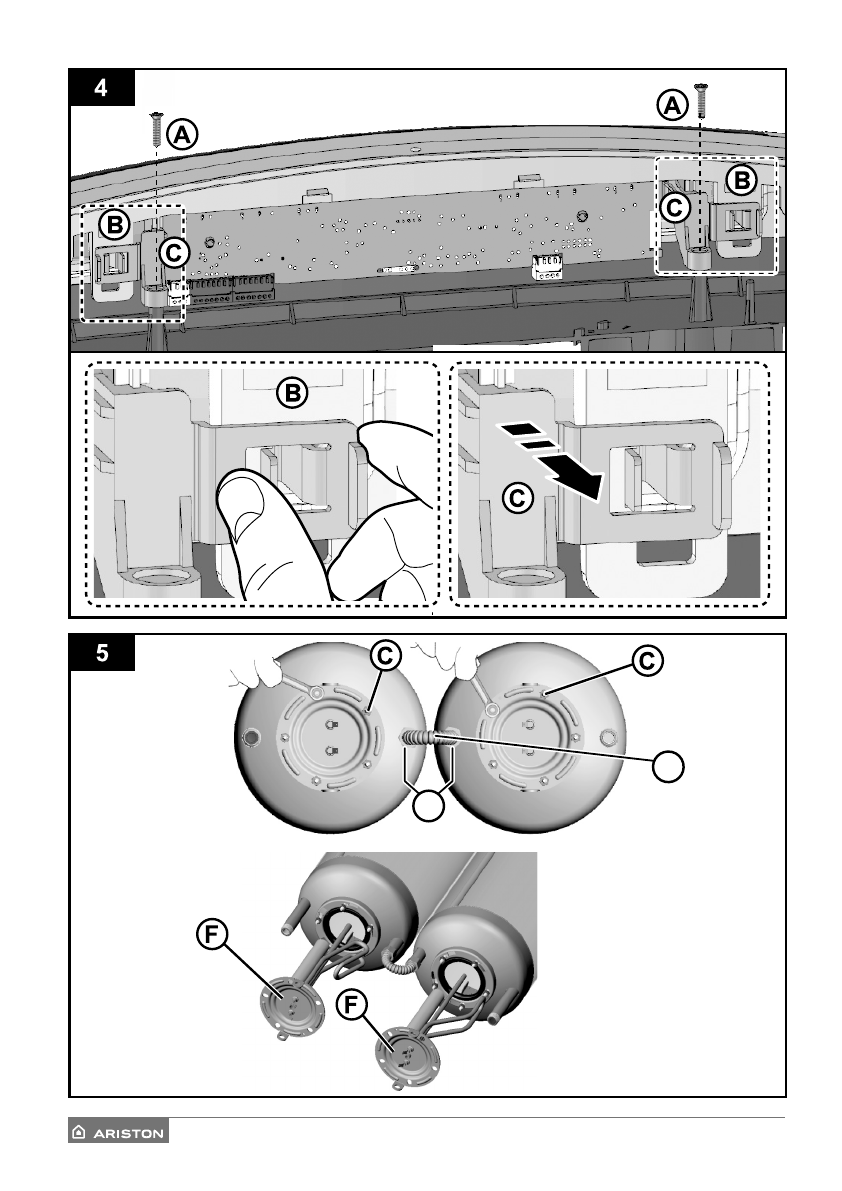 4

A

A

B

C

B

C

B

C

5

C

C

F

F

ARISTON