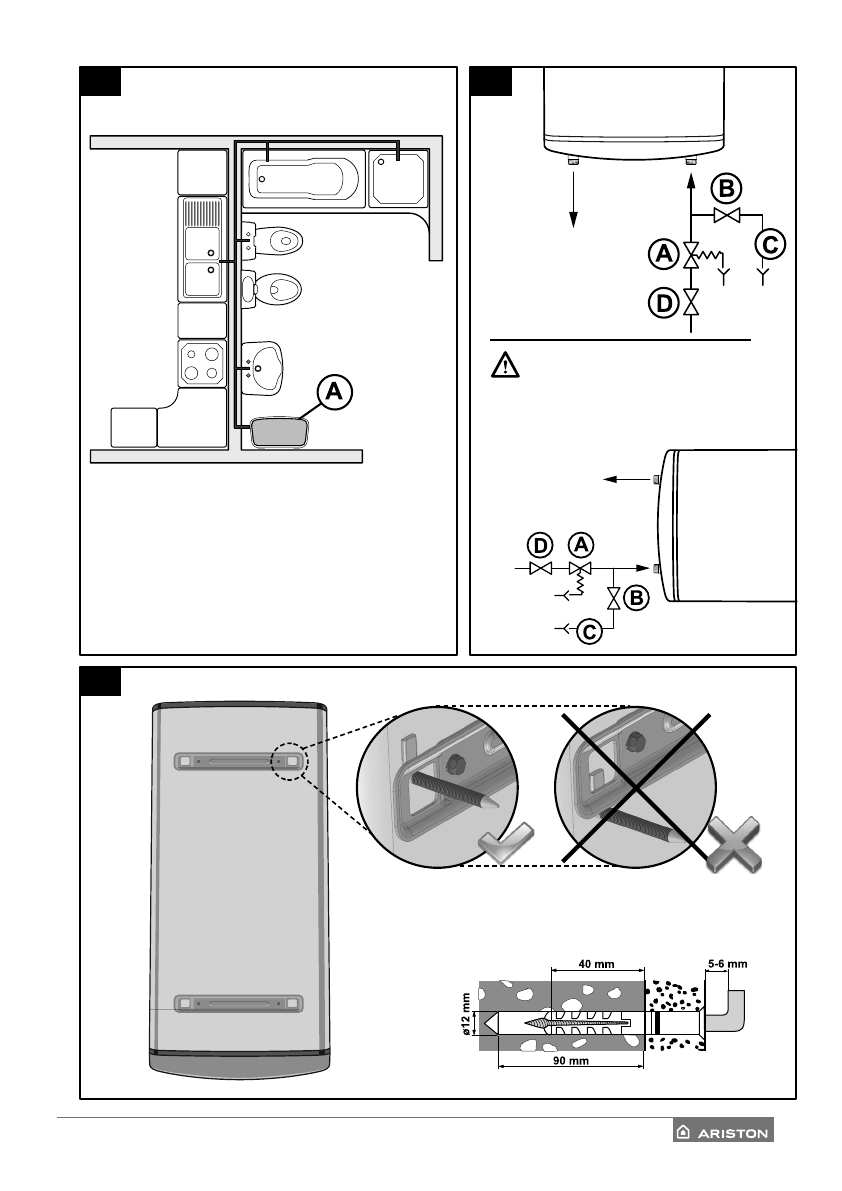 A

B
A
C
D

D A
B
C

40 mm
5-6 mm
ø12 mm
90 mm

ARISTON