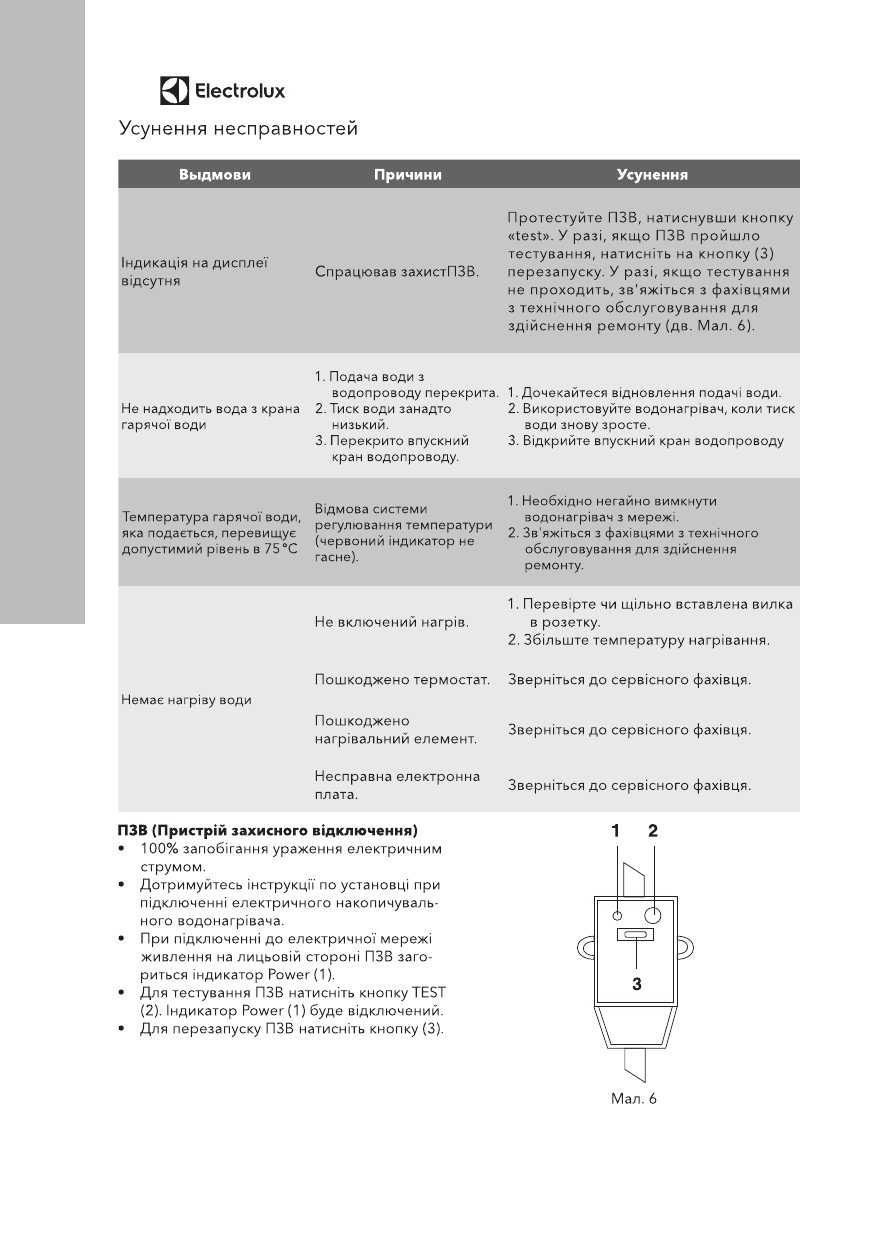 Electrolux

Усунення несправностей

| Выдмови | Причини | Усунення |
|---|---|---|
| Індикація на дисплеї відсутня | Спрацював захистПЗВ. | Протестуйте ПЗВ, натиснувши кнопку «test». У разі, якщо ПЗВ пройшло тестування, натисніть на кнопку (3) перезапуску. У разі, якщо тестування не проходить, зв'яжіться з фахівцями з технічного обслуговування для здійснення ремонту (дв. Мал. 6). |
| Не надходить вода з крана гарячої води | 1. Подача води з водопроводу перекрита. 2. Тиск води занадто низький. 3. Перекрито впускний кран водопроводу. | 1. Дочекайтеся відновлення подачі води. 2. Використовуйте водонагрівач, коли тиск води знову зросте. 3. Відкрийте впускний кран водопроводу |
| Температура гарячої води, яка подається, перевищує допустимий рівень в 75 °C | Відмова системи регулювання температури (червоний індикатор не гасне). | 1. Необхідно негайно вимкнути водонагрівач з мережі. 2. Зв'яжіться з фахівцями з технічного обслуговування для здійснення ремонту. |
| Немає нагріву води | Не включений нагрів. | 1. Перевірте чи щільно вставлена вилка в розетку. 2. Збільште температуру нагрівання. |
| | Пошкоджено термостат. | Зверніться до сервісного фахівця. |
| | Пошкоджено нагрівальний елемент. | Зверніться до сервісного фахівця. |
| | Несправна електронна плата. | Зверніться до сервісного фахівця. |

ПЗВ (Пристрій захисного відключення)
• 100% запобігання ураження електричним струмом.
• Дотримуйтесь інструкції по установці при підключенні електричного накопичувального водонагрівача.
• При підключенні до електричної мережі живлення на лицьовій стороні ПЗВ загориться індикатор Power (1).
• Для тестування ПЗВ натисніть кнопку TEST (2). Індикатор Power (1) буде відключений.
• Для перезапуску ПЗВ натисніть кнопку (3).

1 2
3
Мал. 6