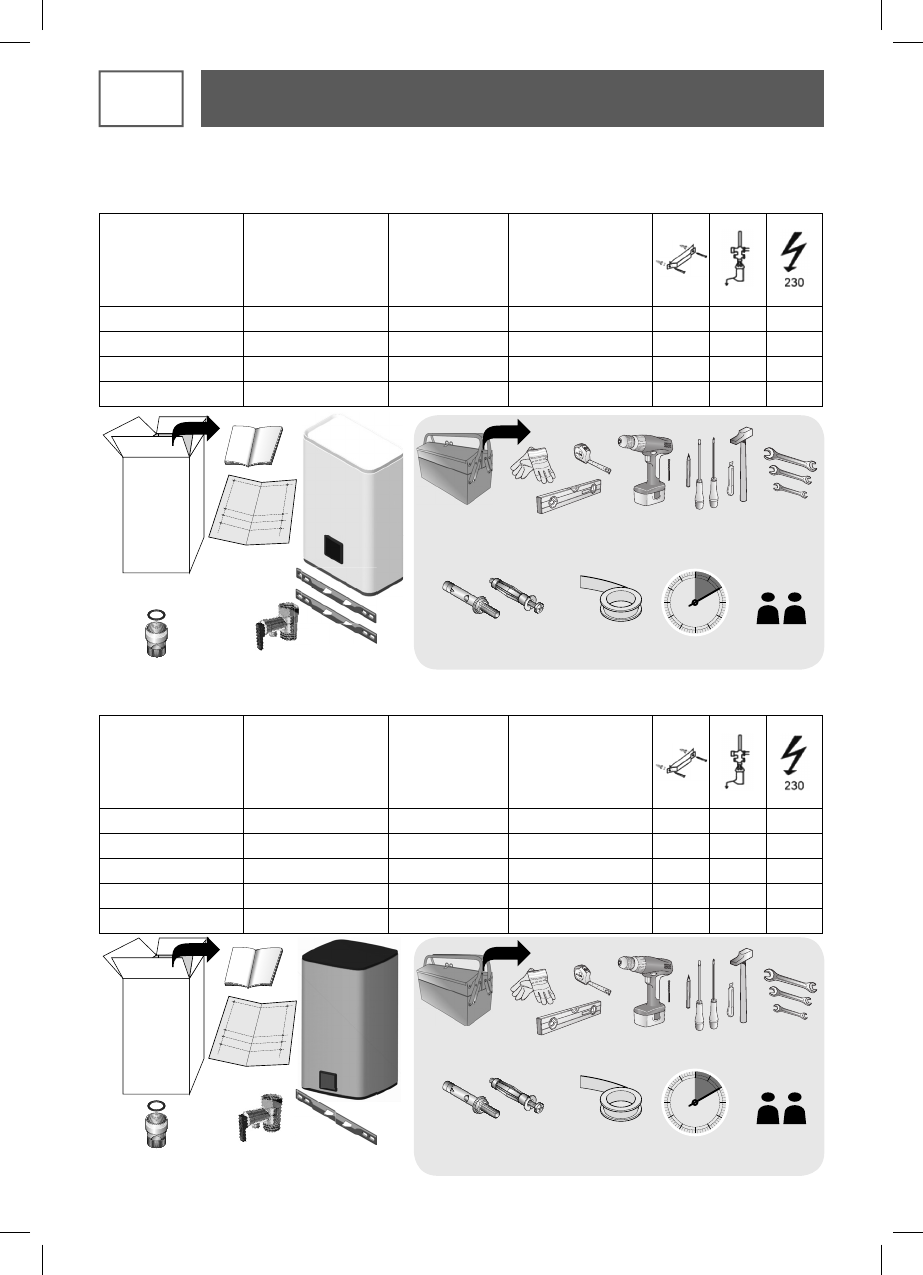 230

230