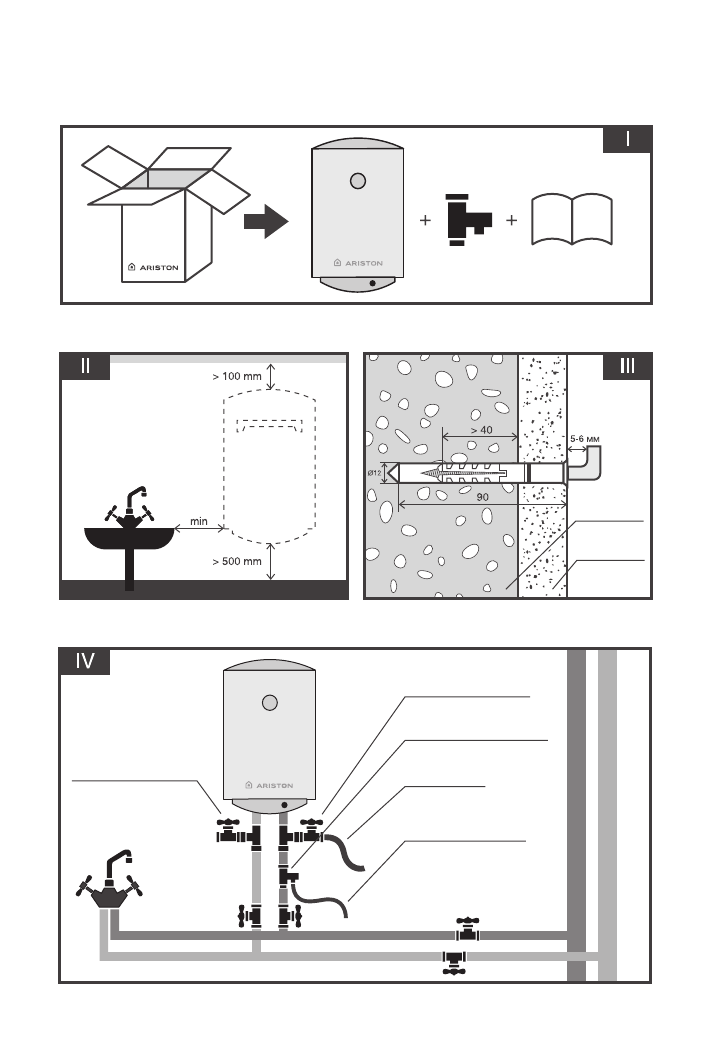 I

ARISTON

ARISTON

+ +

II

> 100 mm

min

> 500 mm

III

> 40

5-6 мм

Ø12

90

IV

ARISTON