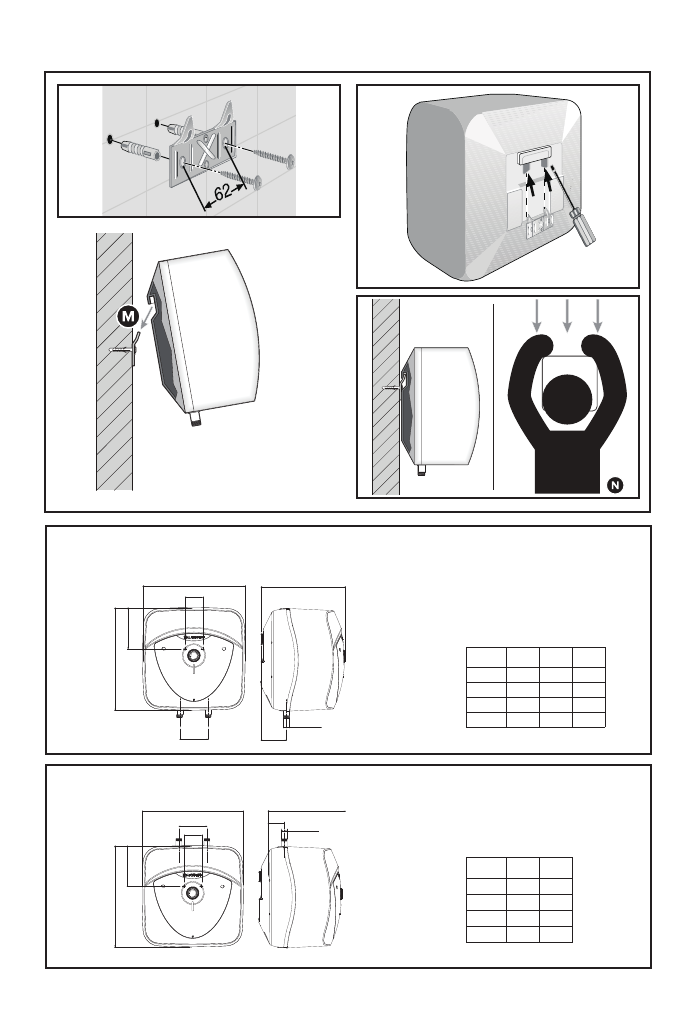 62

M

N