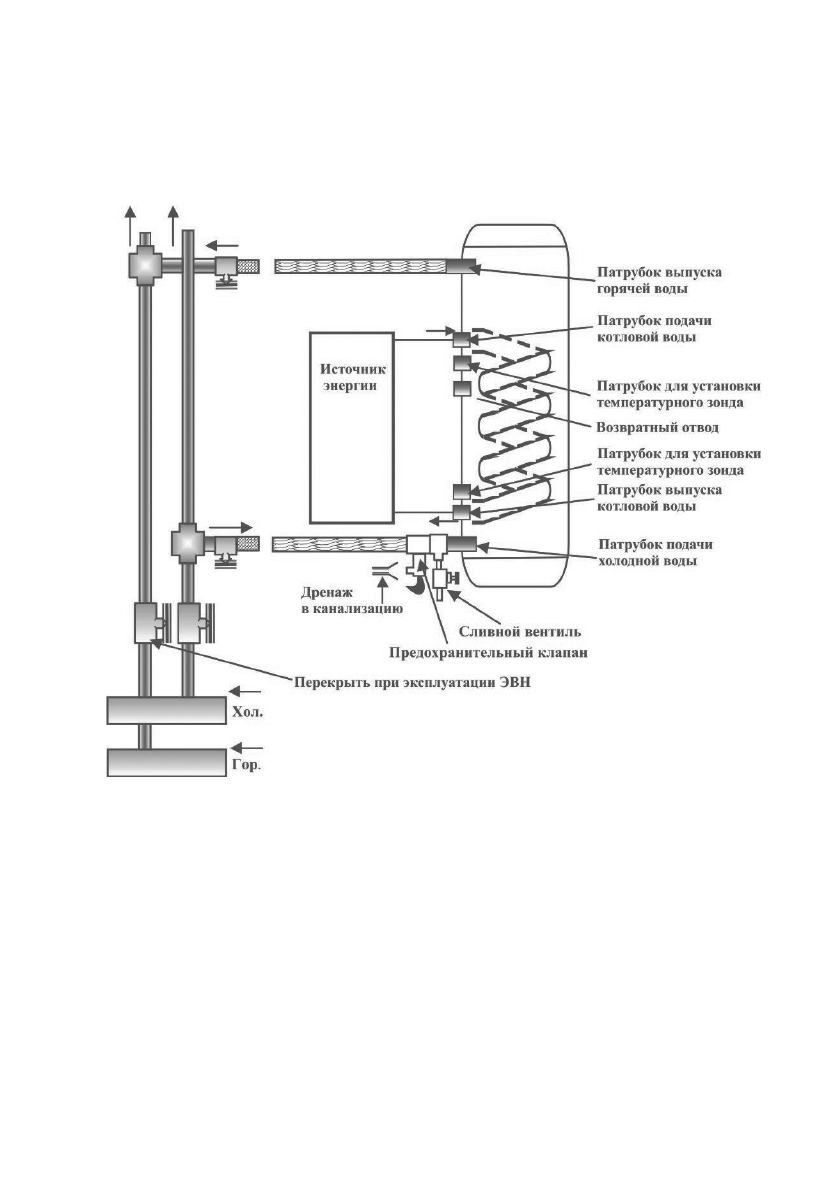 Патрубок выпуска горячей воды

Патрубок подачи котловой воды

Источник энергии

Патрубок для установки температурного зонда

Возвратный отвод

Патрубок для установки температурного зонда

Патрубок выпуска котловой воды

Патрубок подачи холодной воды

Дренаж в канализацию

Сливной вентиль

Предохранительный клапан

Перекрыть при эксплуатации ЭВН

Хол.

Гор.