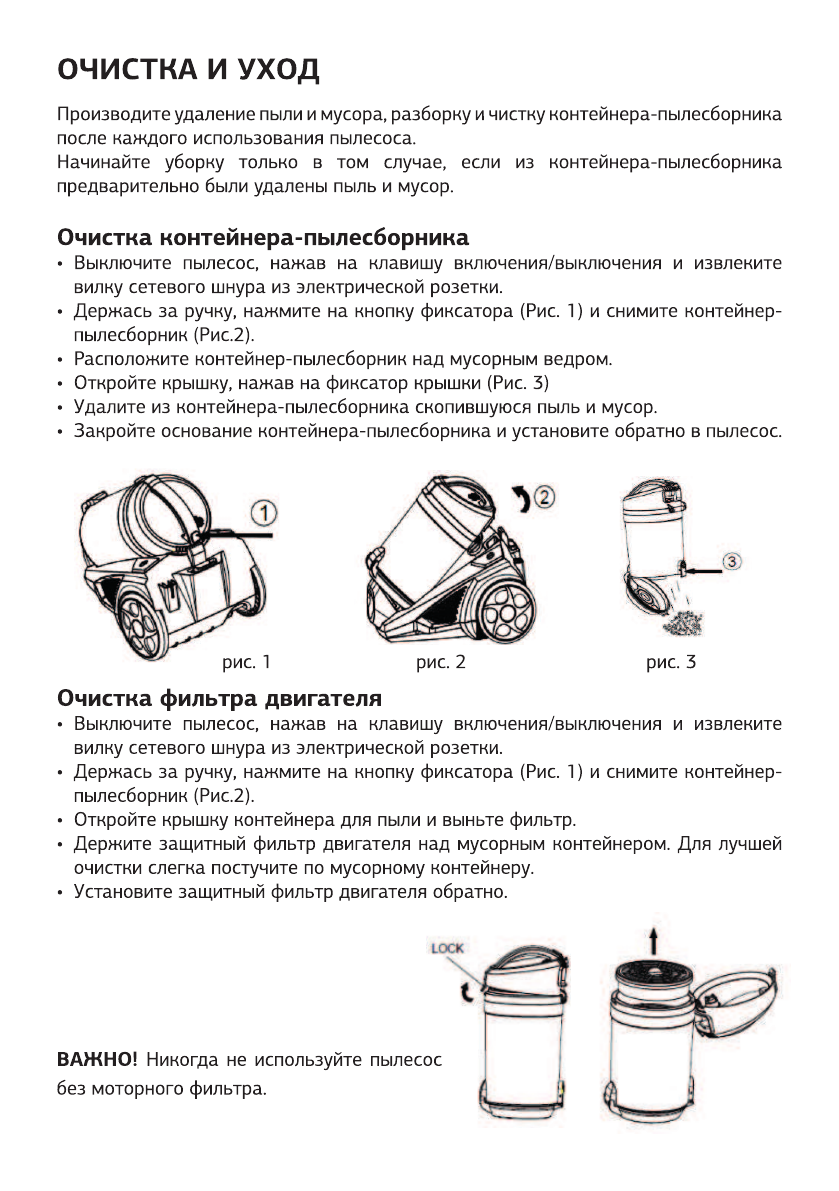 ОЧИСТКА И УХОД

Производите удаление пыли и мусора, разборку и чистку контейнера-пылесборника после каждого использования пылесоса.
Начинайте уборку только в том случае, если из контейнера-пылесборника предварительно были удалены пыль и мусор.

Очистка контейнера-пылесборника
• Выключите пылесос, нажав на клавишу включения/выключения и извлеките вилку сетевого шнура из электрической розетки.
• Держась за ручку, нажмите на кнопку фиксатора (Рис. 1) и снимите контейнер-пылесборник (Рис.2).
• Расположите контейнер-пылесборник над мусорным ведром.
• Откройте крышку, нажав на фиксатор крышки (Рис. 3)
• Удалите из контейнера-пылесборника скопившуюся пыль и мусор.
• Закройте основание контейнера-пылесборника и установите обратно в пылесос.

1

2

3

рис. 1

рис. 2

рис. 3

Очистка фильтра двигателя
• Выключите пылесос, нажав на клавишу включения/выключения и извлеките вилку сетевого шнура из электрической розетки.
• Держась за ручку, нажмите на кнопку фиксатора (Рис. 1) и снимите контейнер-пылесборник (Рис.2).
• Откройте крышку контейнера для пыли и выньте фильтр.
• Держите защитный фильтр двигателя над мусорным контейнером. Для лучшей очистки слегка постучите по мусорному контейнеру.
• Установите защитный фильтр двигателя обратно.

LOCK

ВАЖНО! Никогда не используйте пылесос без моторного фильтра.