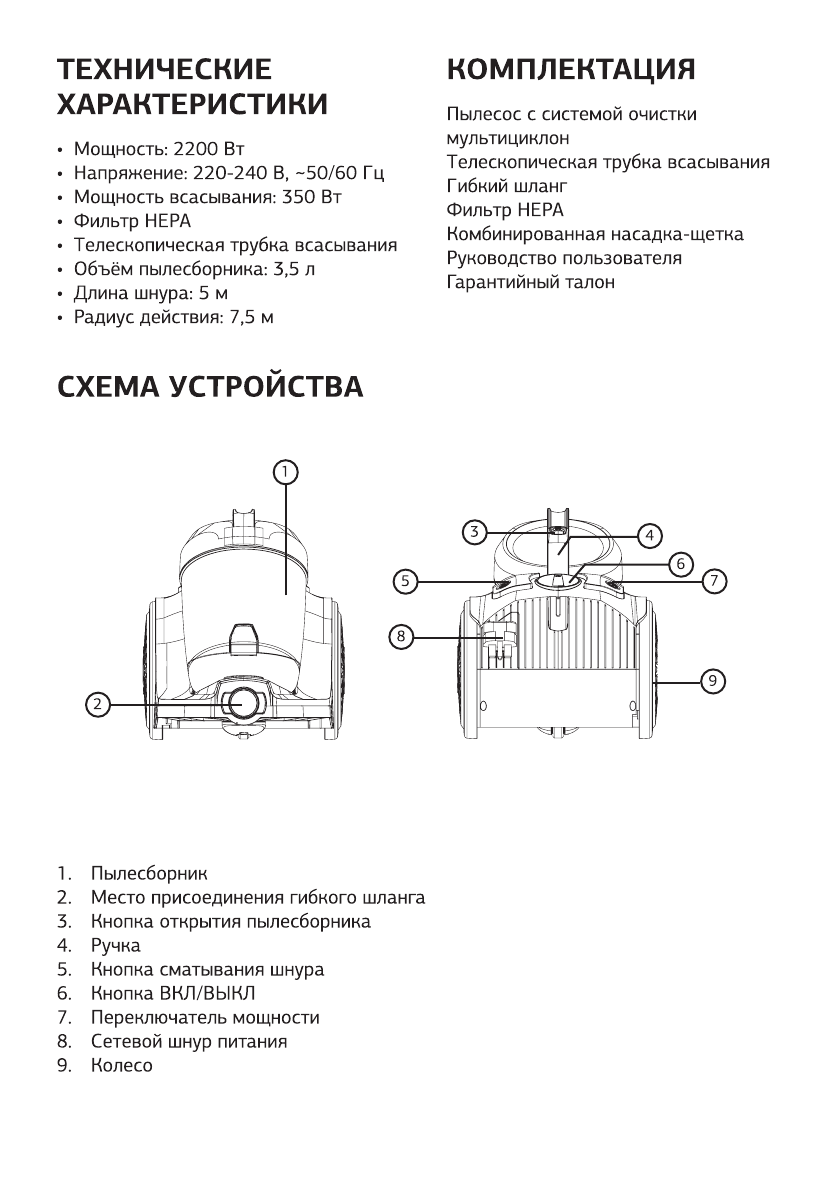 ТЕХНИЧЕСКИЕ ХАРАКТЕРИСТИКИ

• Мощность: 2200 Вт
• Напряжение: 220-240 В, ~50/60 Гц
• Мощность всасывания: 350 Вт
• Фильтр HEPA
• Телескопическая трубка всасывания
• Объём пылесборника: 3,5 л
• Длина шнура: 5 м
• Радиус действия: 7,5 м

КОМПЛЕКТАЦИЯ

Пылесос с системой очистки мультициклон
Телескопическая трубка всасывания
Гибкий шланг
Фильтр HEPA
Комбинированная насадка-щетка
Руководство пользователя
Гарантийный талон

СХЕМА УСТРОЙСТВА

1
2
3
4
5
6
7
8
9

1. Пылесборник
2. Место присоединения гибкого шланга
3. Кнопка открытия пылесборника
4. Ручка
5. Кнопка сматывания шнура
6. Кнопка ВКЛ/ВЫКЛ
7. Переключатель мощности
8. Сетевой шнур питания
9. Колесо