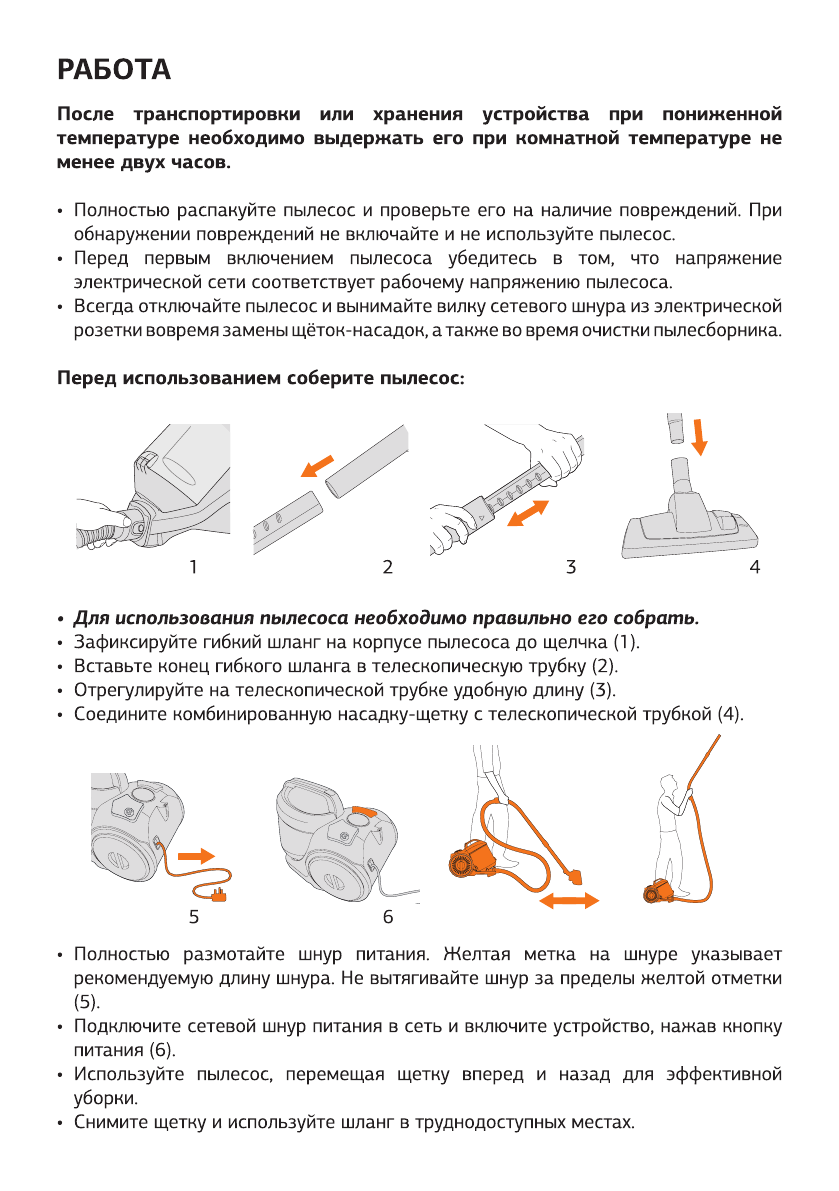 РАБОТА

После транспортировки или хранения устройства при пониженной температуре необходимо выдержать его при комнатной температуре не менее двух часов.

• Полностью распакуйте пылесос и проверьте его на наличие повреждений. При обнаружении повреждений не включайте и не используйте пылесос.
• Перед первым включением пылесоса убедитесь в том, что напряжение электрической сети соответствует рабочему напряжению пылесоса.
• Всегда отключайте пылесос и вынимайте вилку сетевого шнура из электрической розетки вовремя замены щёток-насадок, а также во время очистки пылесборника.

Перед использованием соберите пылесос:

1 2 3 4

• Для использования пылесоса необходимо правильно его собрать.
• Зафиксируйте гибкий шланг на корпусе пылесоса до щелчка (1).
• Вставьте конец гибкого шланга в телескопическую трубку (2).
• Отрегулируйте на телескопической трубке удобную длину (3).
• Соедините комбинированную насадку-щетку с телескопической трубкой (4).

5 6

• Полностью размотайте шнур питания. Желтая метка на шнуре указывает рекомендуемую длину шнура. Не вытягивайте шнур за пределы желтой отметки (5).
• Подключите сетевой шнур питания в сеть и включите устройство, нажав кнопку питания (6).
• Используйте пылесос, перемещая щетку вперед и назад для эффективной уборки.
• Снимите щетку и используйте шланг в труднодоступных местах.