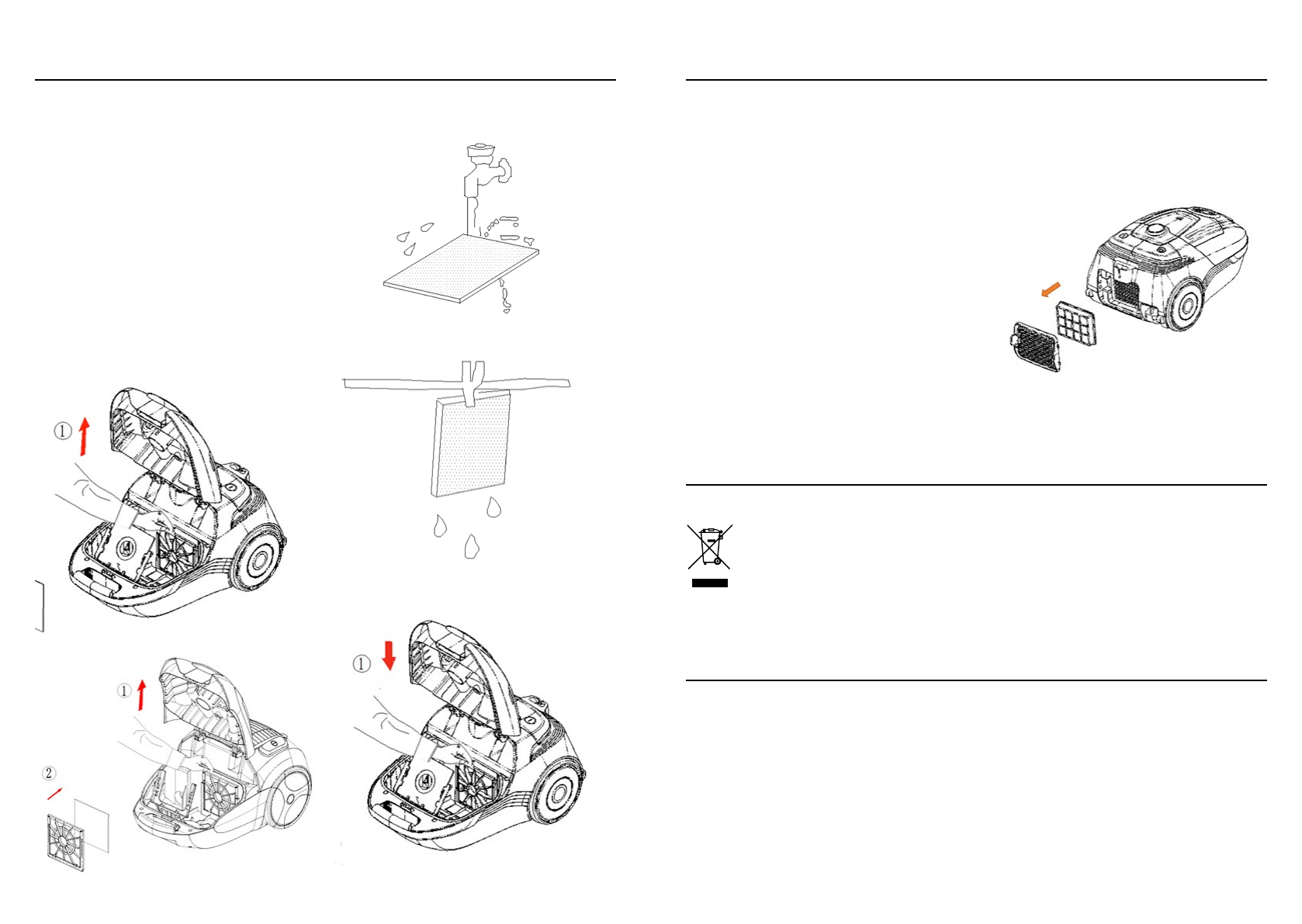 ①

①

②

①