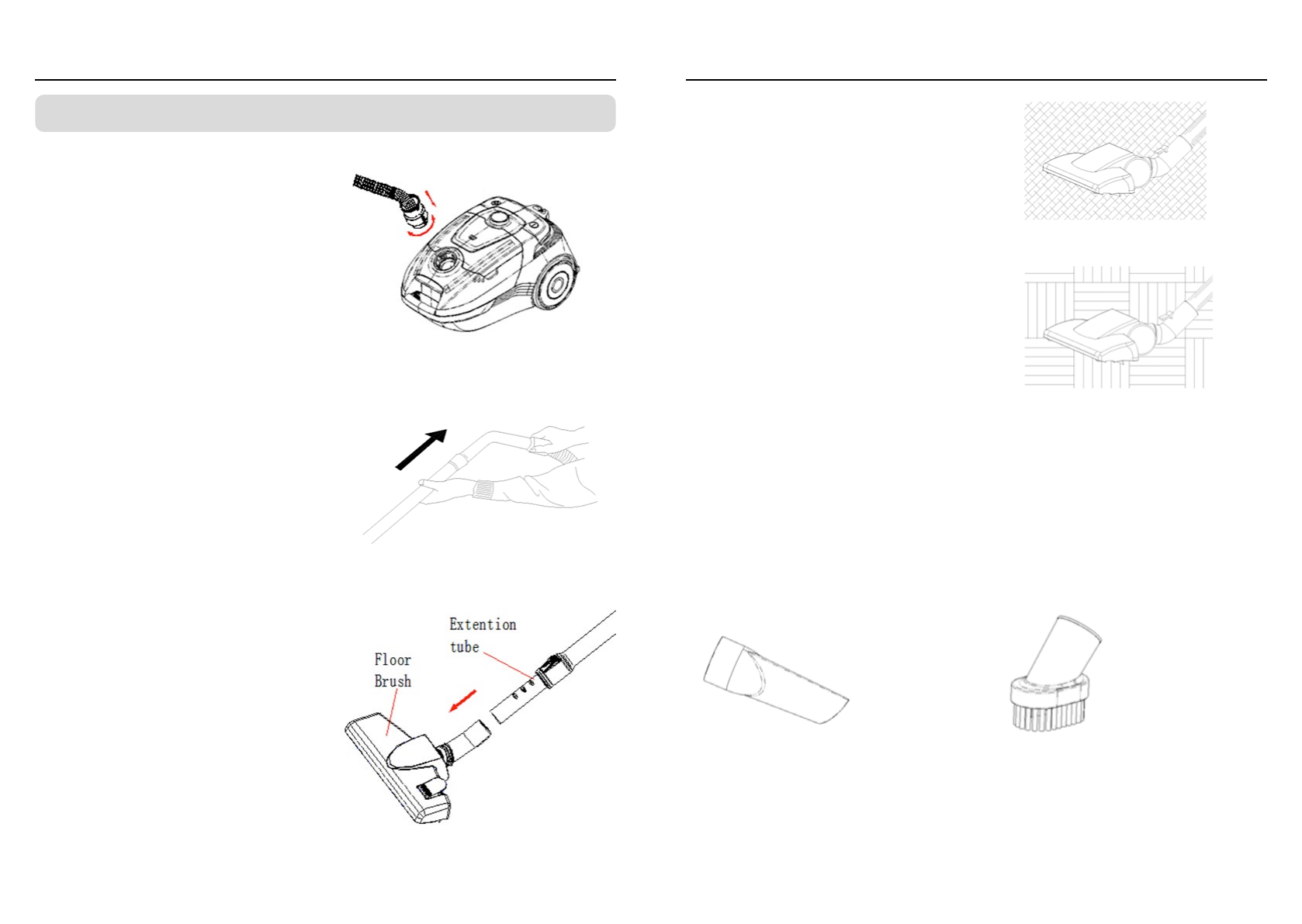 Extention tube

Floor Brush