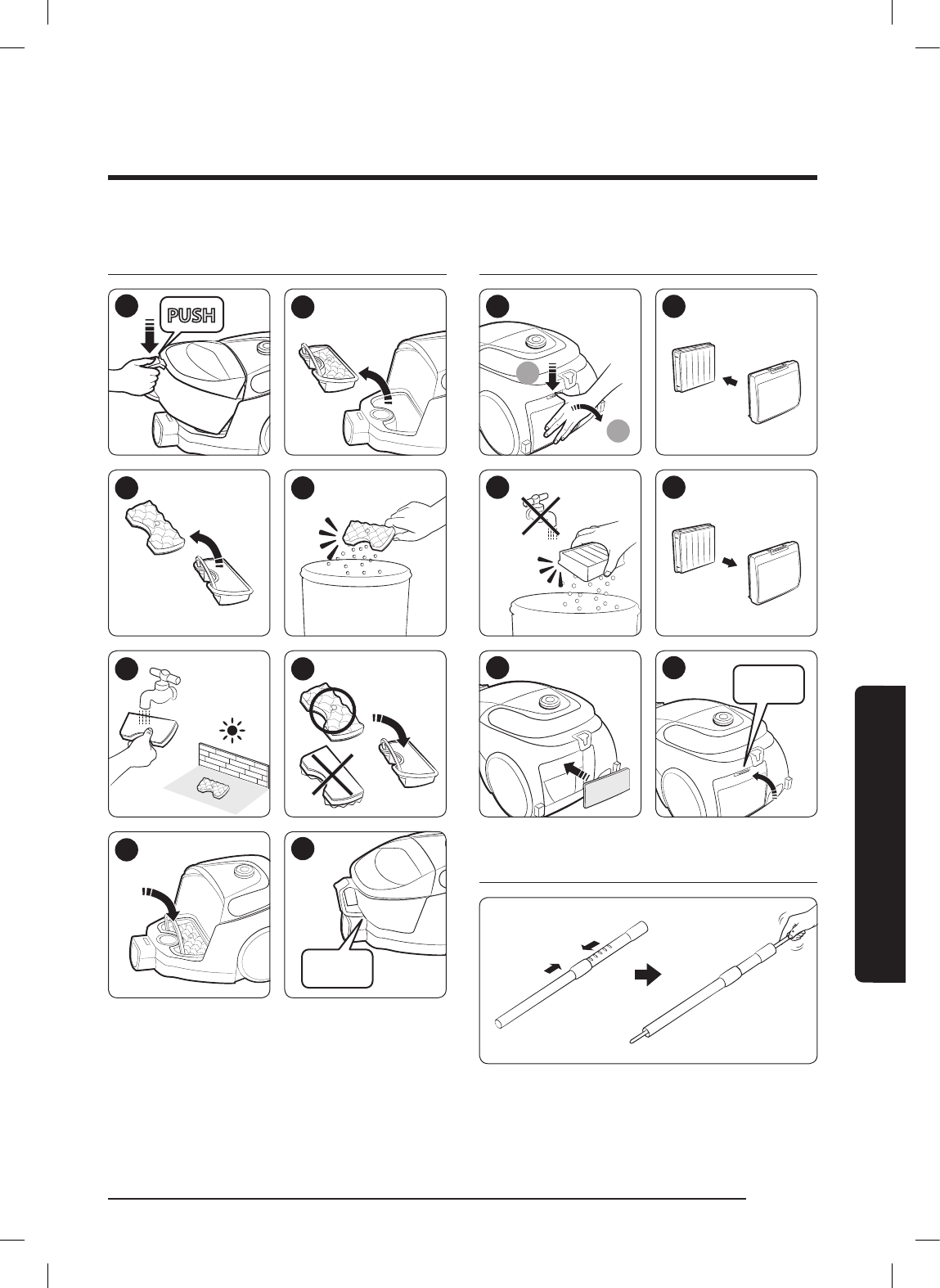 PUSH