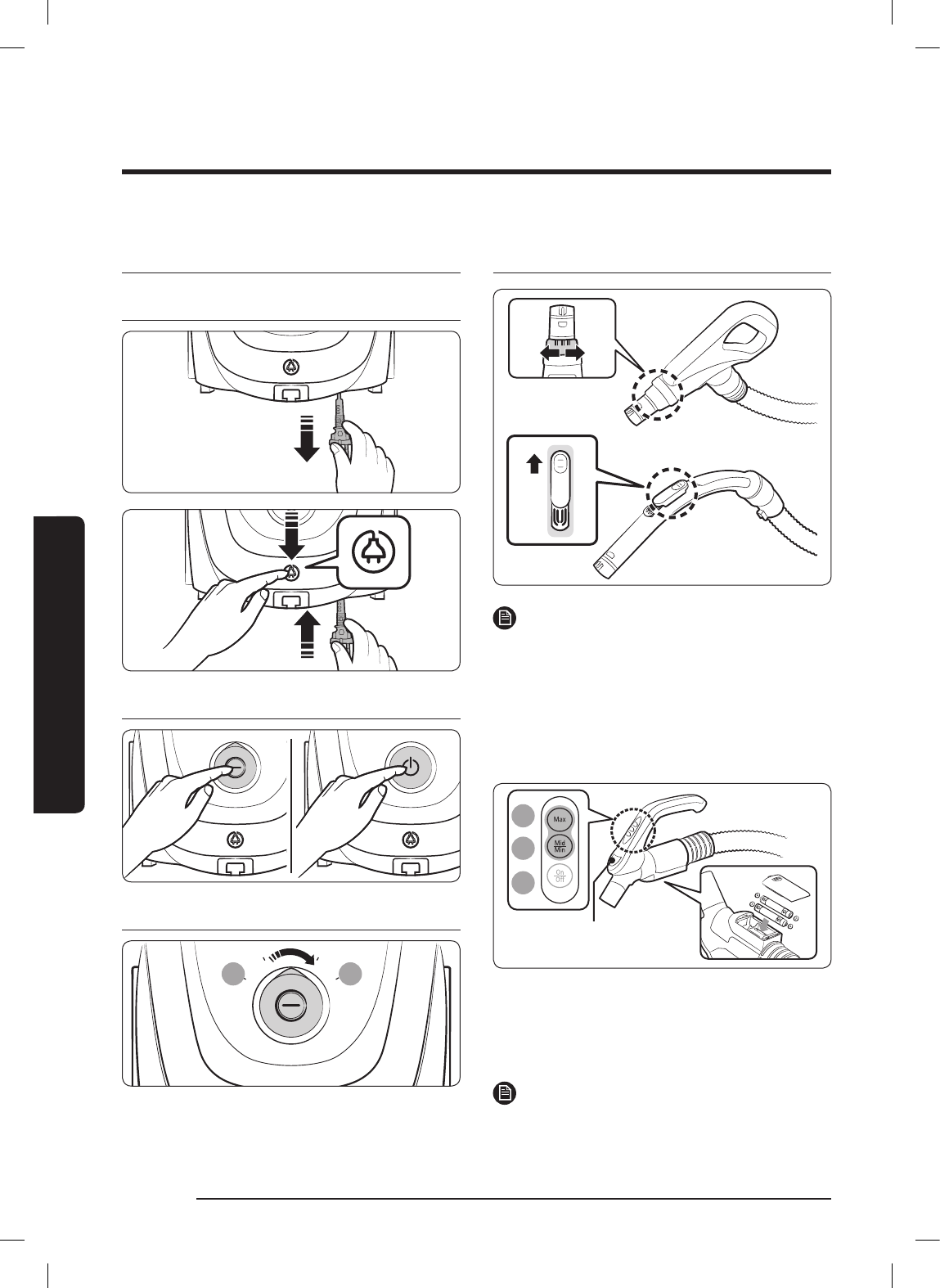 Max

Mid
Min

On
Off