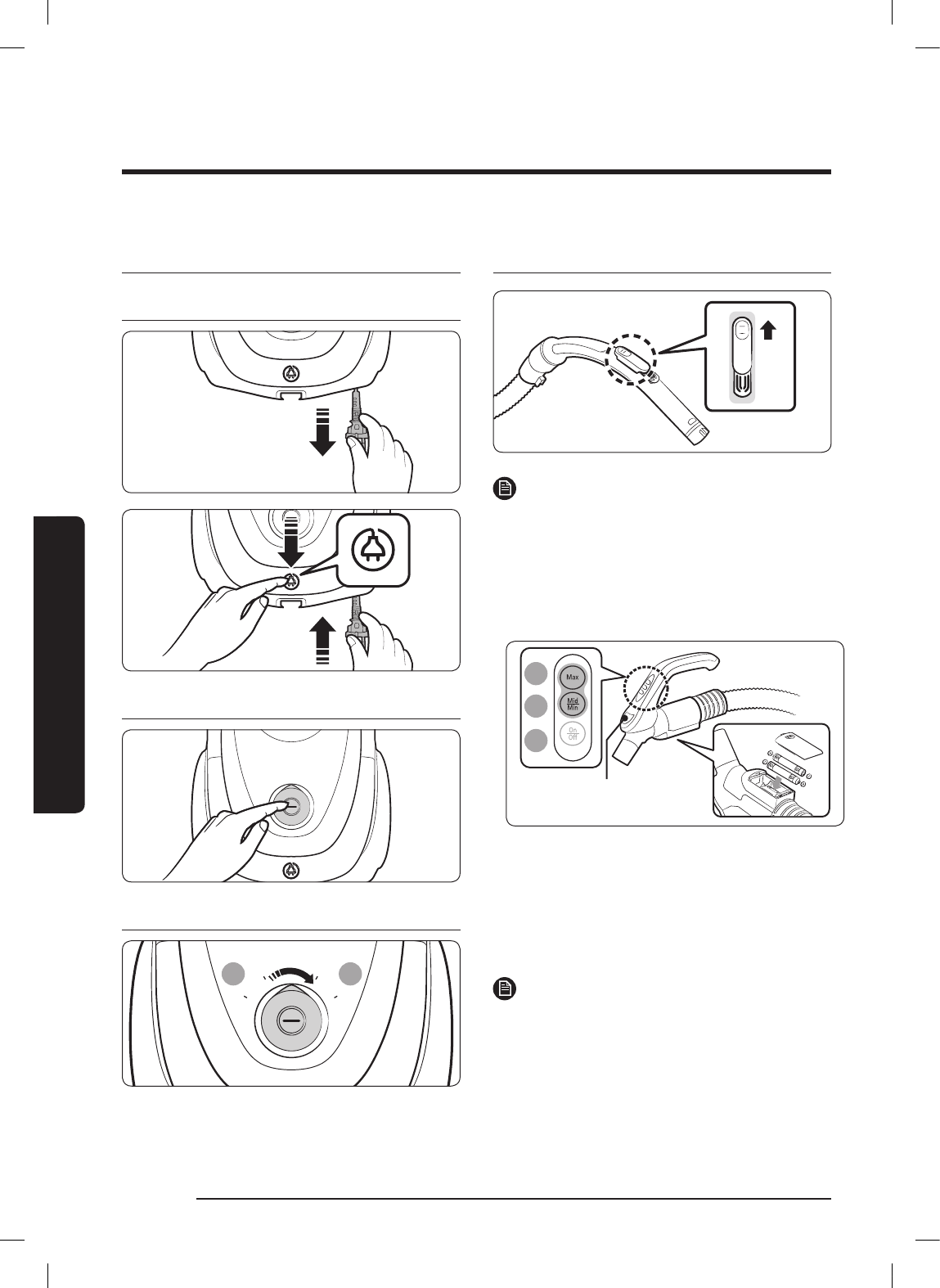 Max

Mid
Min

On
Off