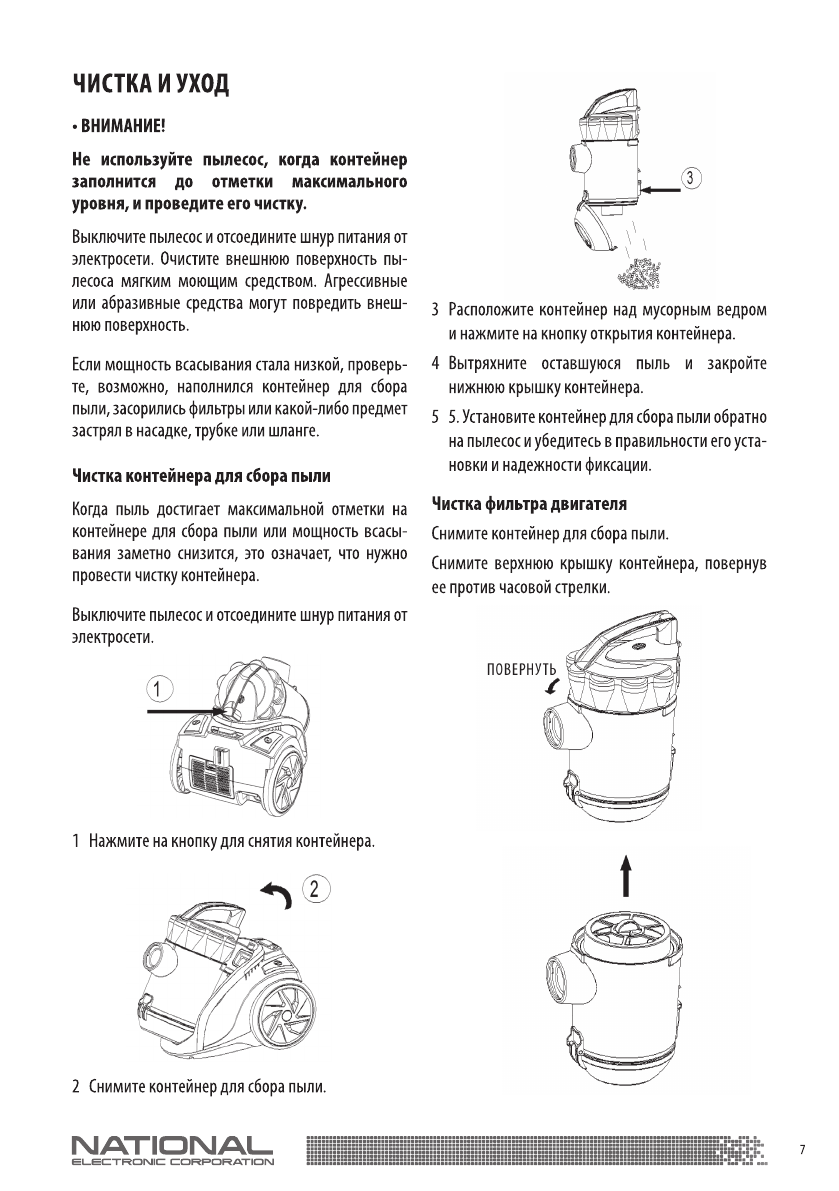 ЧИСТКА И УХОД

• ВНИМАНИЕ!

Не используйте пылесос, когда контейнер заполнится до отметки максимального уровня, и проведите его чистку.

Выключите пылесос и отсоедините шнур питания от электросети. Очистите внешнюю поверхность пылесоса мягким моющим средством. Агрессивные или абразивные средства могут повредить внешнюю поверхность.

Если мощность всасывания стала низкой, проверьте, возможно, наполнился контейнер для сбора пыли, засорились фильтры или какой-либо предмет застрял в насадке, трубке или шланге.

Чистка контейнера для сбора пыли

Когда пыль достигает максимальной отметки на контейнере для сбора пыли или мощность всасывания заметно снизится, это означает, что нужно провести чистку контейнера.

Выключите пылесос и отсоедините шнур питания от электросети.

1

1 Нажмите на кнопку для снятия контейнера.

2

2 Снимите контейнер для сбора пыли.

3

3 Расположите контейнер над мусорным ведром и нажмите на кнопку открытия контейнера.

4 Вытряхните оставшуюся пыль и закройте нижнюю крышку контейнера.

5 5. Установите контейнер для сбора пыли обратно на пылесос и убедитесь в правильности его установки и надежности фиксации.

Чистка фильтра двигателя

Снимите контейнер для сбора пыли.

Снимите верхнюю крышку контейнера, повернув ее против часовой стрелки.

ПОВЕРНУТЬ

NATIONAL
ELECTRONIC CORPORATION

7