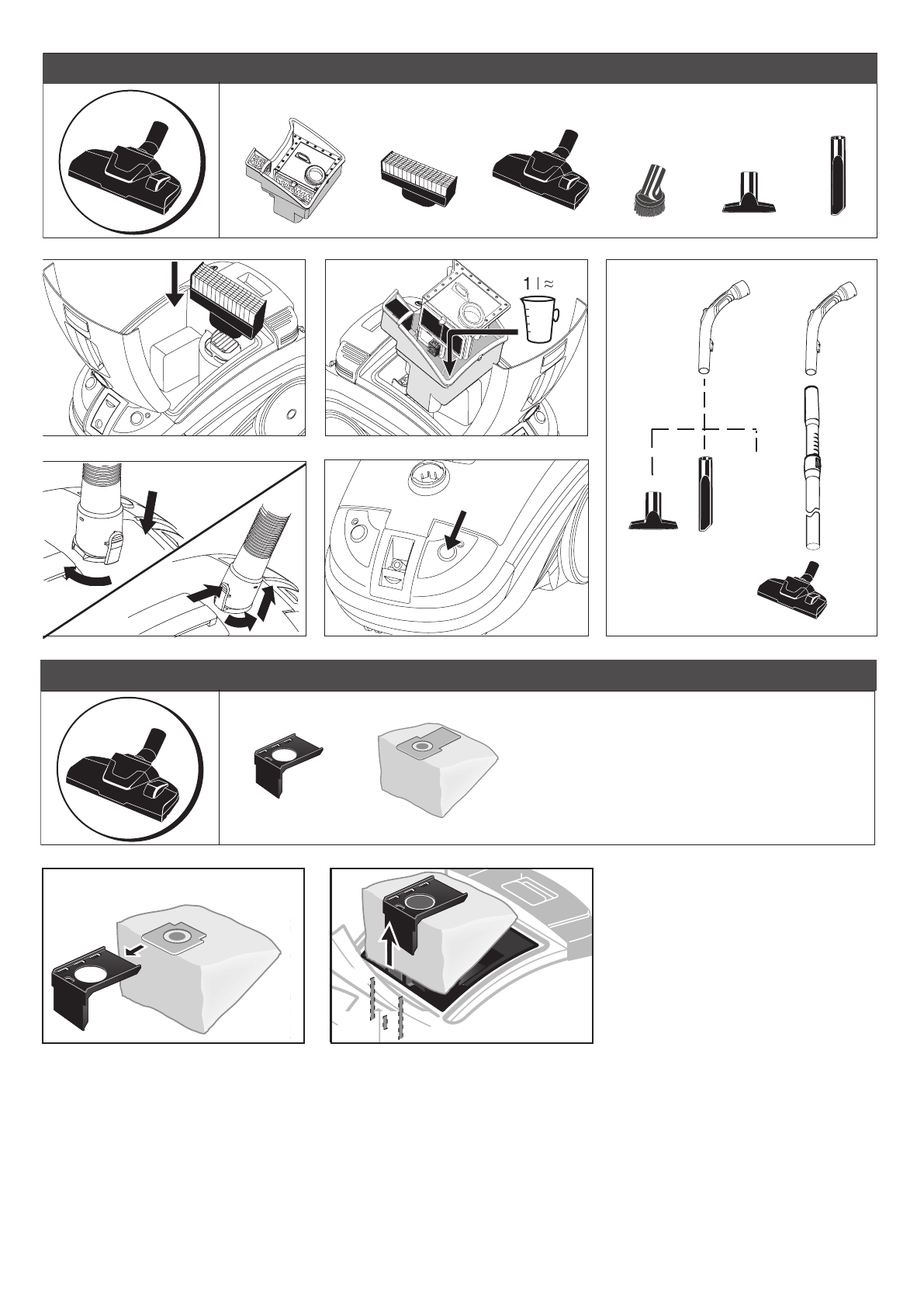 1 l ≈