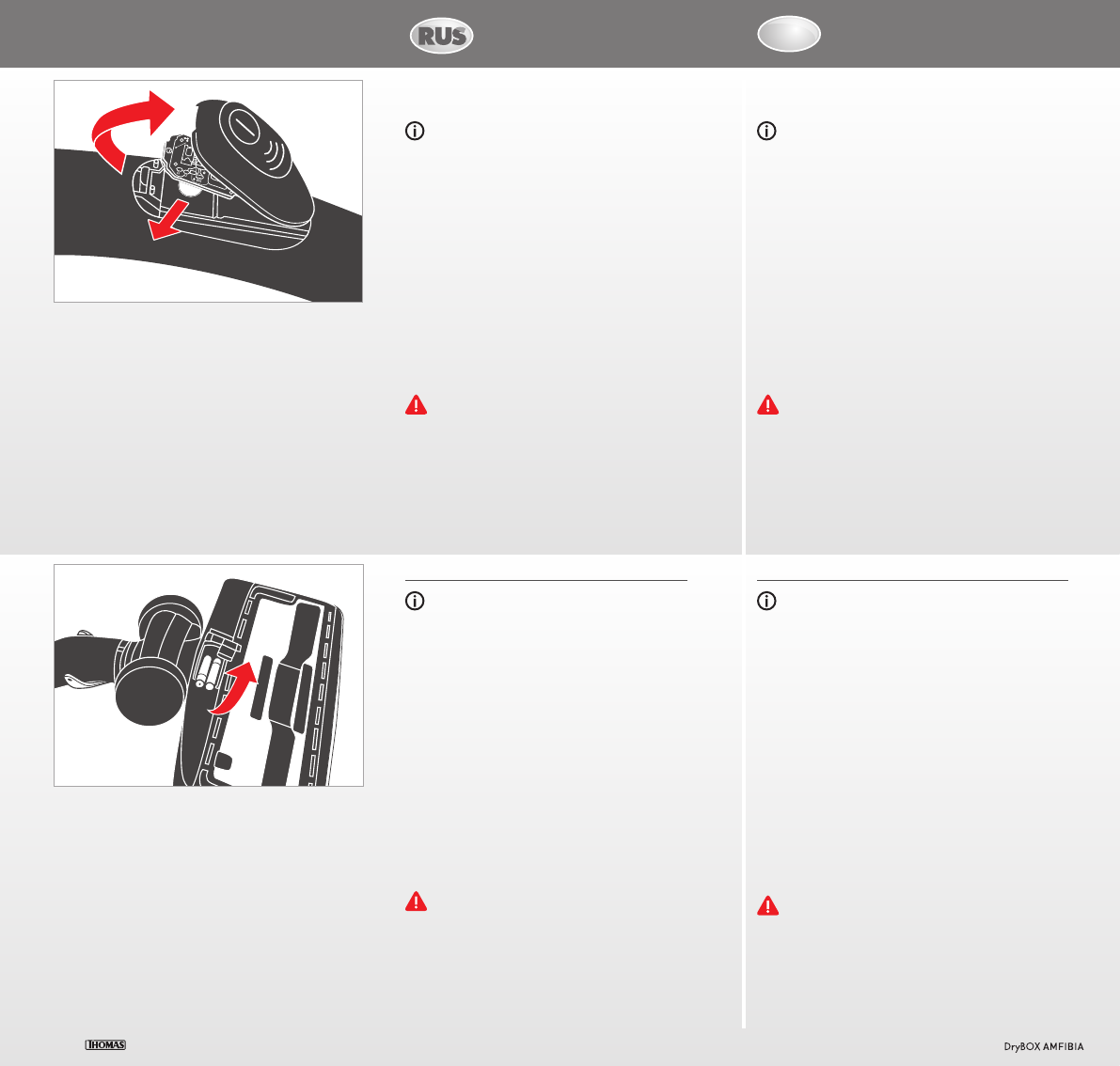 RUS

THOMAS

DryBOX AMFIBIA