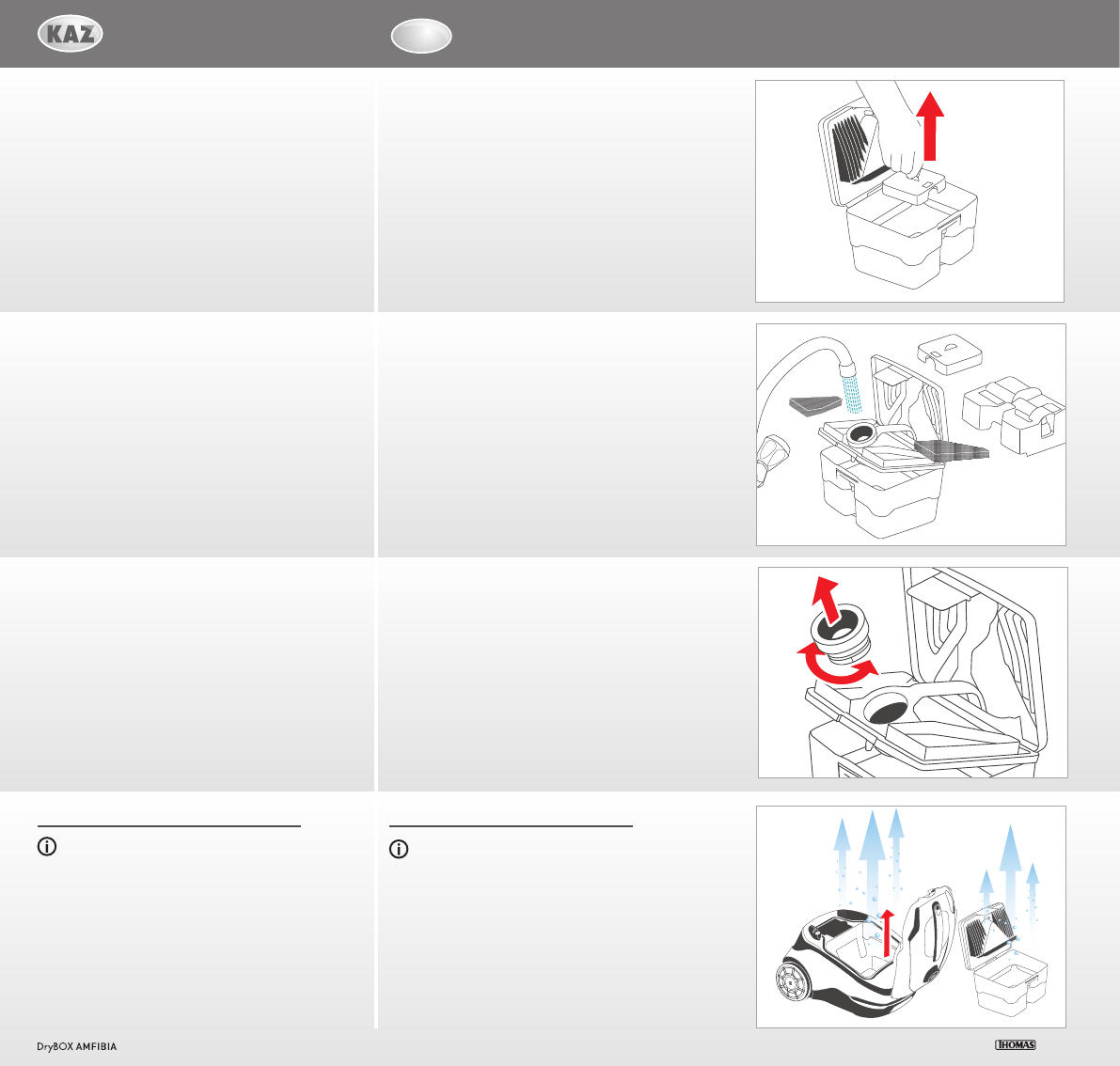 KAZ

DryBOX AMFIBIA

THOMAS