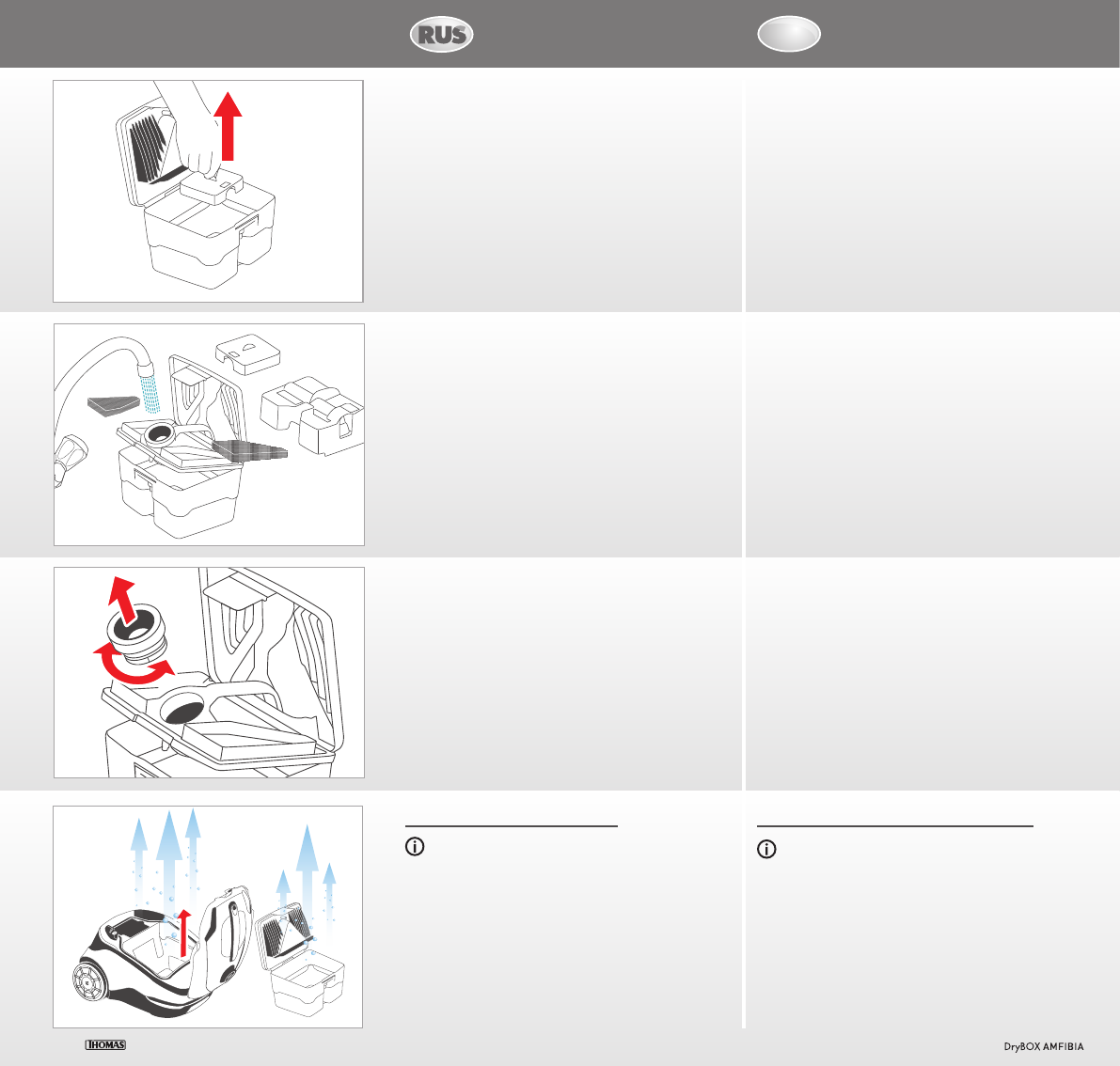 RUS

THOMAS

DryBOX AMFIBIA